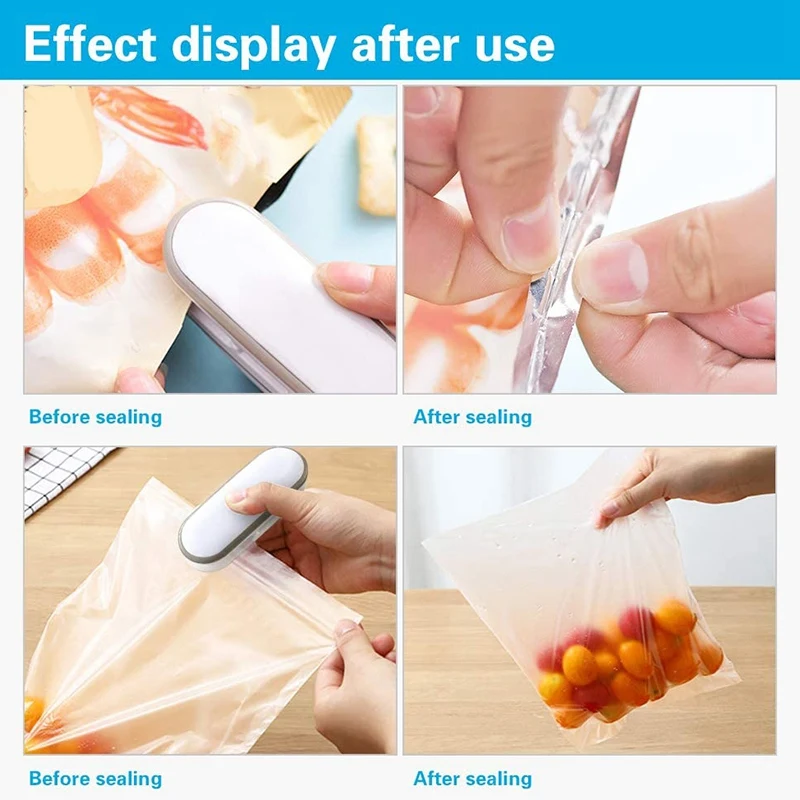 Effect display after use

Before sealing

After sealing

Before sealing

After sealing