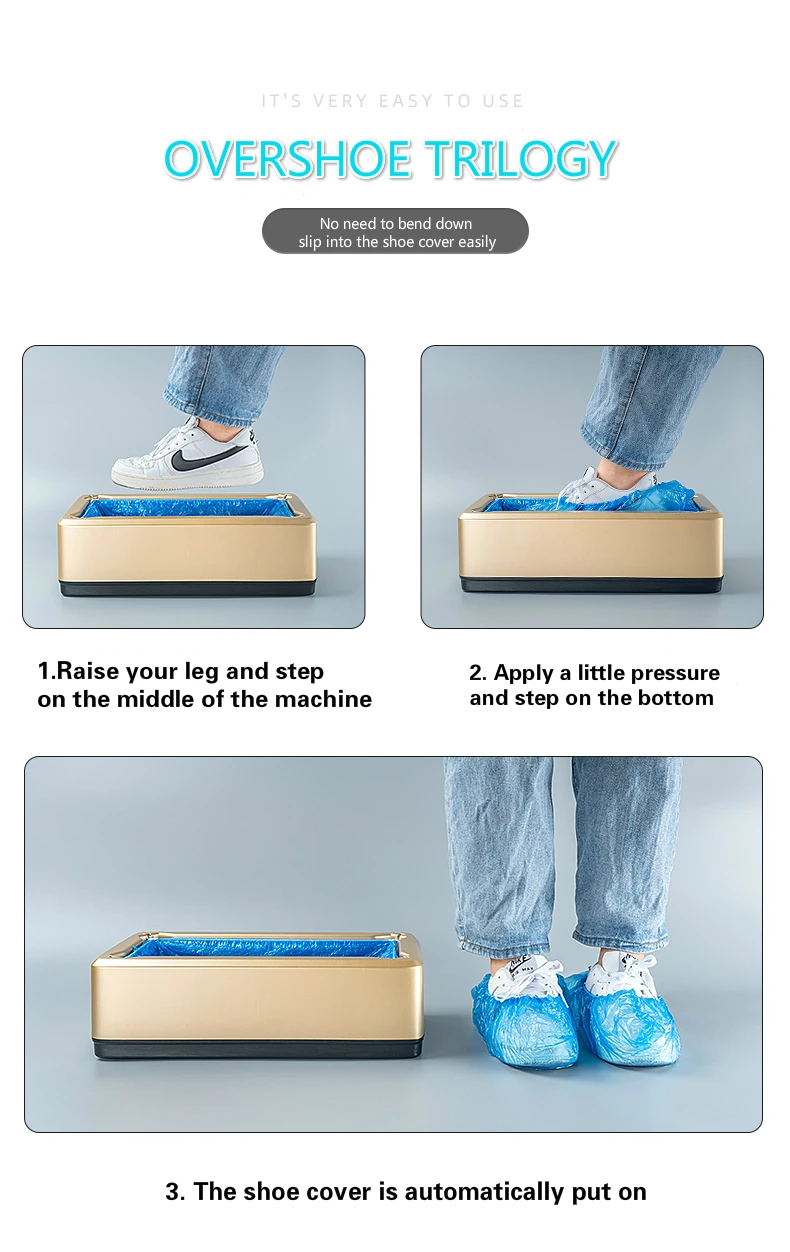 IT'S VERY EASY TO USE

OVERSHOE TRILOGY

No need to bend down
slip into the shoe cover easily

1.Raise your leg and step on the middle of the machine

2. Apply a little pressure and step on the bottom

3. The shoe cover is automatically put on