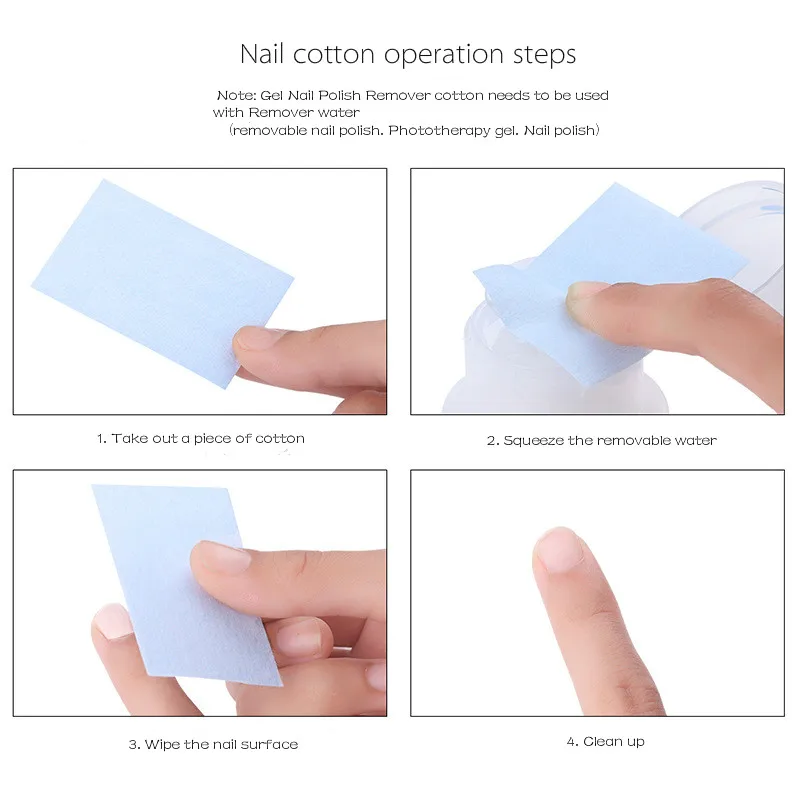 Nail cotton operation steps

Note: Gel Nail Polish Remover cotton needs to be used with Remover water
(removable nail polish. Phototherapy gel. Nail polish)

1. Take out a piece of cotton

2. Squeeze the removable water

3. Wipe the nail surface

4. Clean up