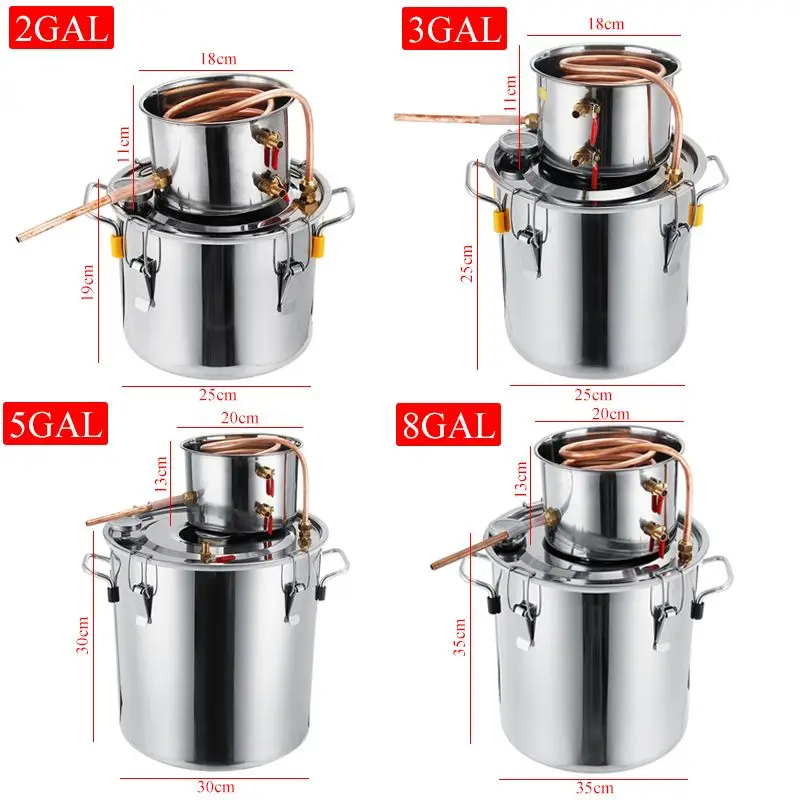 2GAL
18cm
11cm
19cm
25cm

3GAL
18cm
11cm
25cm
25cm

5GAL
20cm
13cm
30cm
30cm

8GAL
20cm
13cm
35cm
35cm