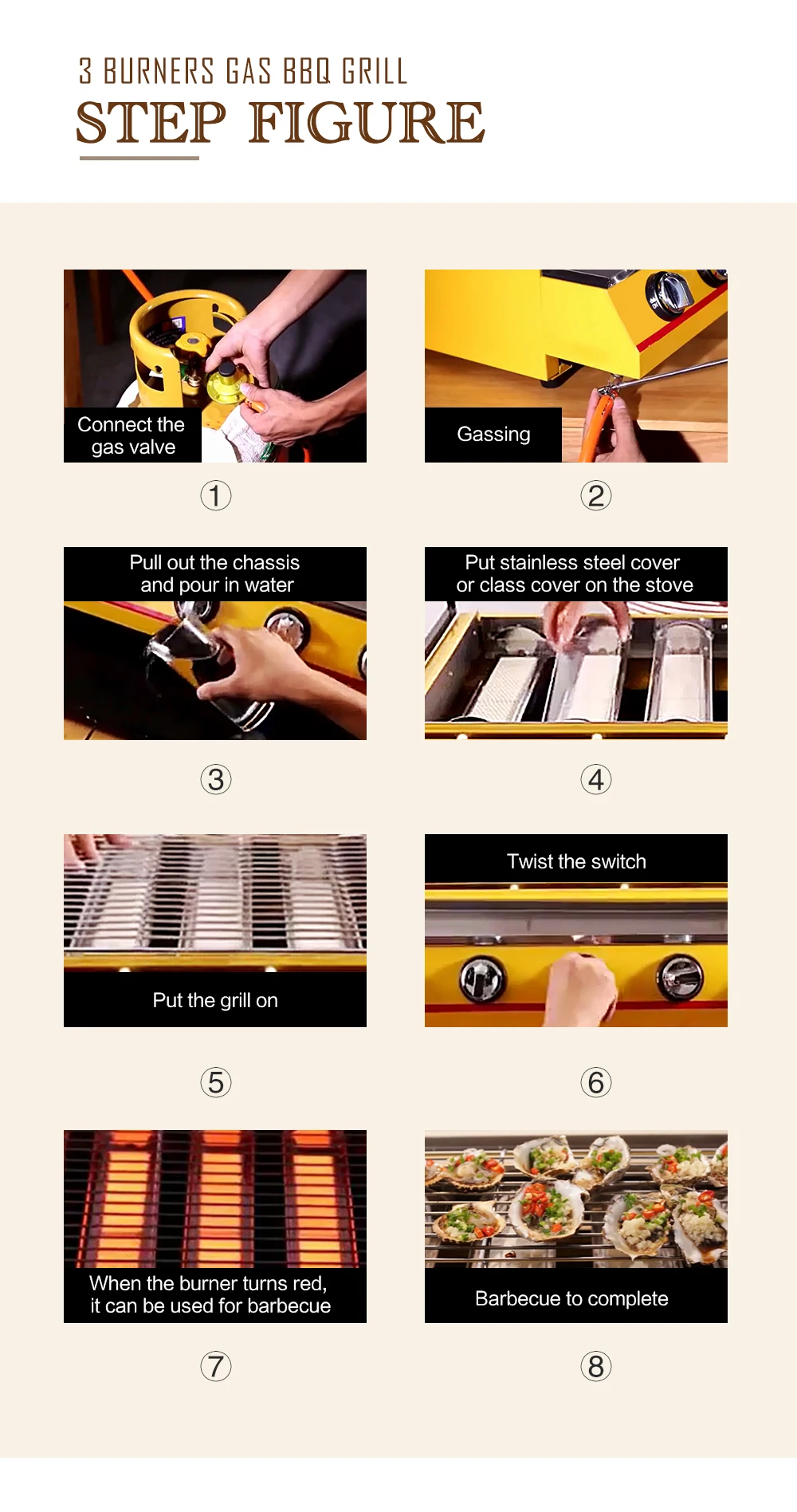 3 BURNERS GAS BBQ GRILL
STEP FIGURE

Connect the gas valve

①

Gassing

②

Pull out the chassis and pour in water

③

Put stainless steel cover or class cover on the stove

④

Put the grill on

⑤

Twist the switch

⑥

When the burner turns red, it can be used for barbecue

⑦

Barbecue to complete

⑧