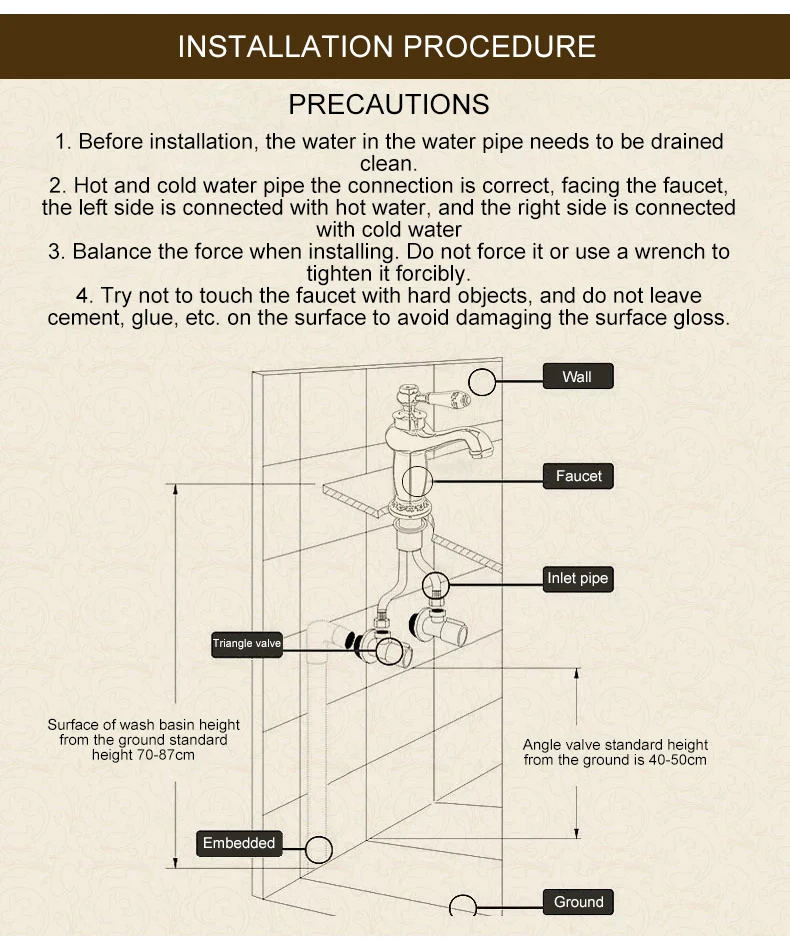 INSTALLATION PROCEDURE

PRECAUTIONS

1. Before installation, the water in the water pipe needs to be drained clean.
2. Hot and cold water pipe the connection is correct, facing the faucet, the left side is connected with hot water, and the right side is connected with cold water
3. Balance the force when installing. Do not force it or use a wrench to tighten it forcibly.
4. Try not to touch the faucet with hard objects, and do not leave cement, glue, etc. on the surface to avoid damaging the surface gloss.

Wall

Faucet

Inlet pipe

Triangle valve

Surface of wash basin height from the ground standard height 70-87cm

Angle valve standard height from the ground is 40-50cm

Embedded

Ground