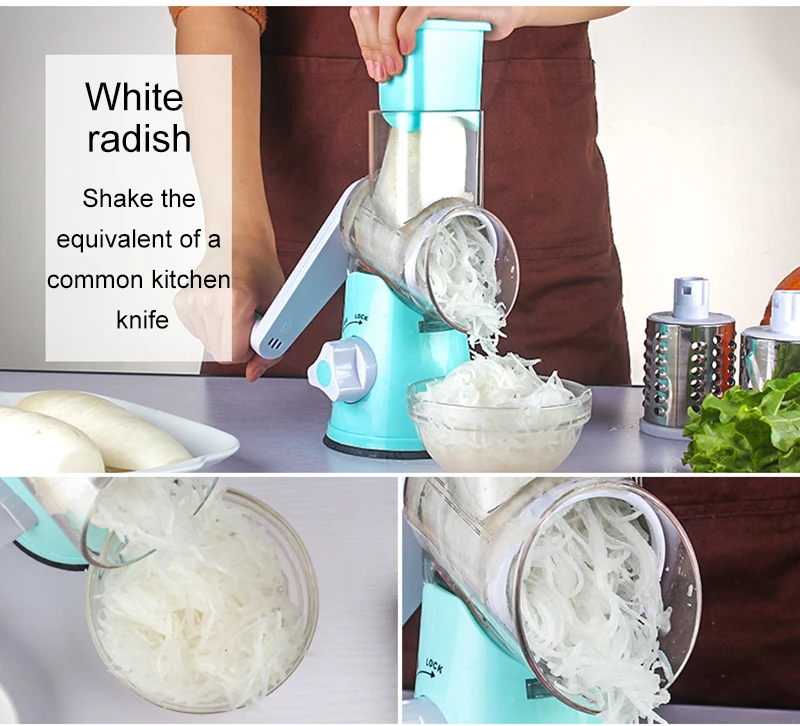 White radish

Shake the equivalent of a common kitchen knife

LOCK

LOCK