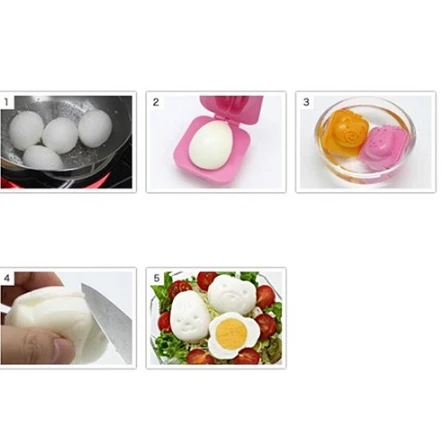 1

2

3

4

5