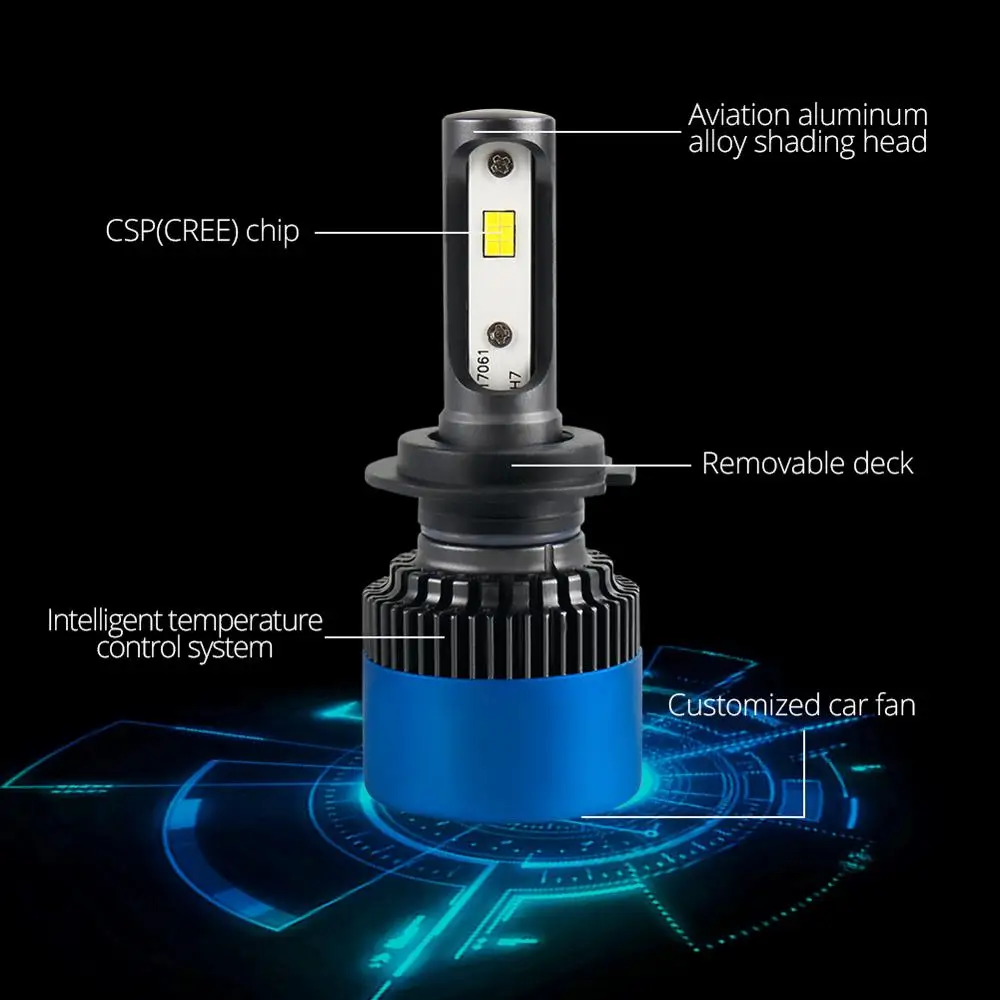 Aviation aluminum alloy shading head

CSP(CREE) chip

17061
H7

Removable deck

Intelligent temperature control system

Customized car fan