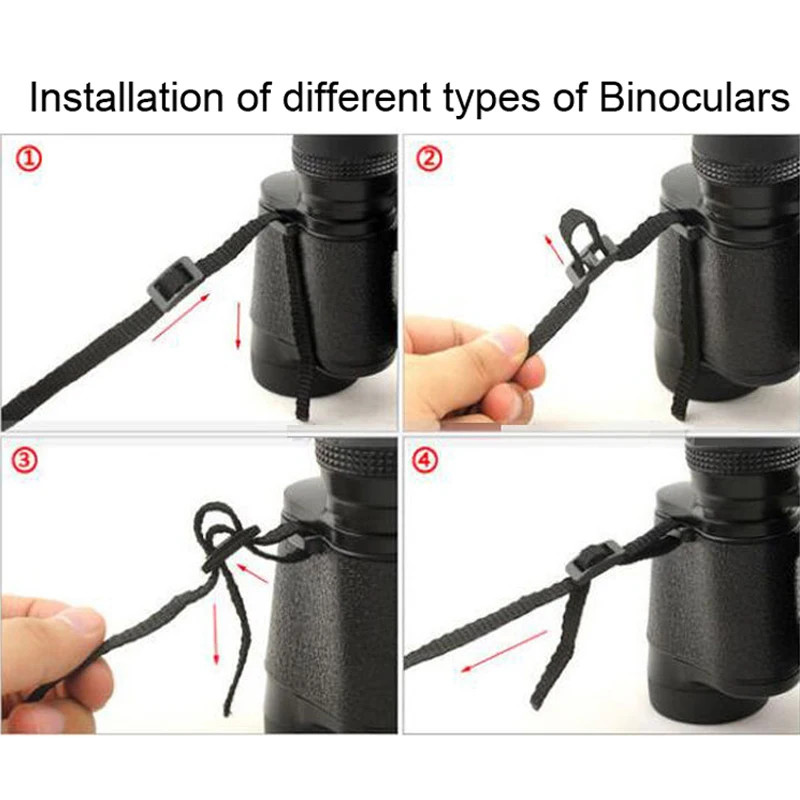 Installation of different types of Binoculars

①

②

③

④