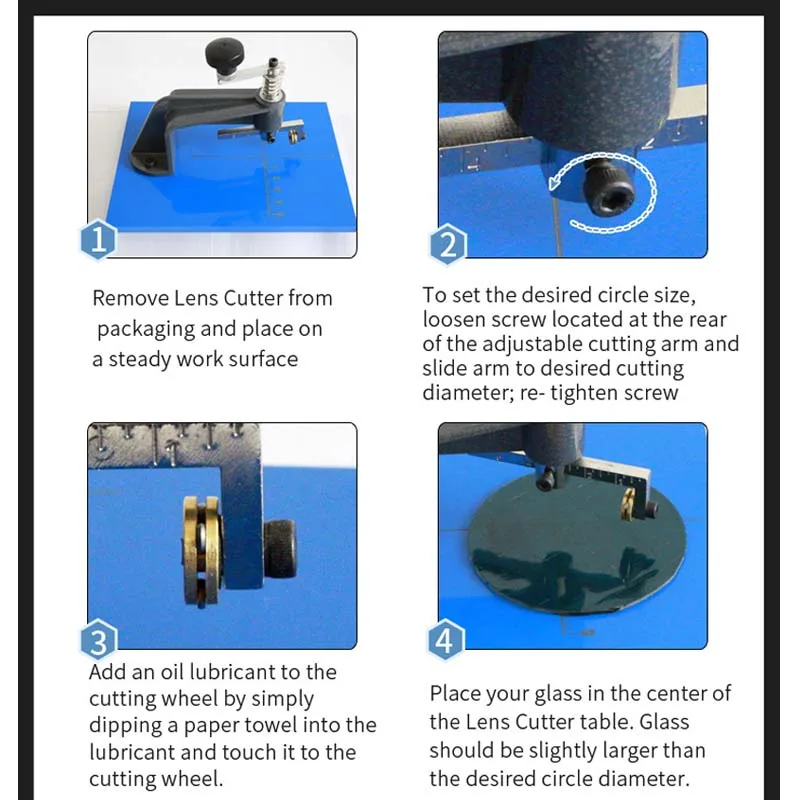 1

Remove Lens Cutter from packaging and place on a steady work surface

2

To set the desired circle size, loosen screw located at the rear of the adjustable cutting arm and slide arm to desired cutting diameter; re- tighten screw

3

Add an oil lubricant to the cutting wheel by simply dipping a paper towel into the lubricant and touch it to the cutting wheel.

4

Place your glass in the center of the Lens Cutter table. Glass should be slightly larger than the desired circle diameter.