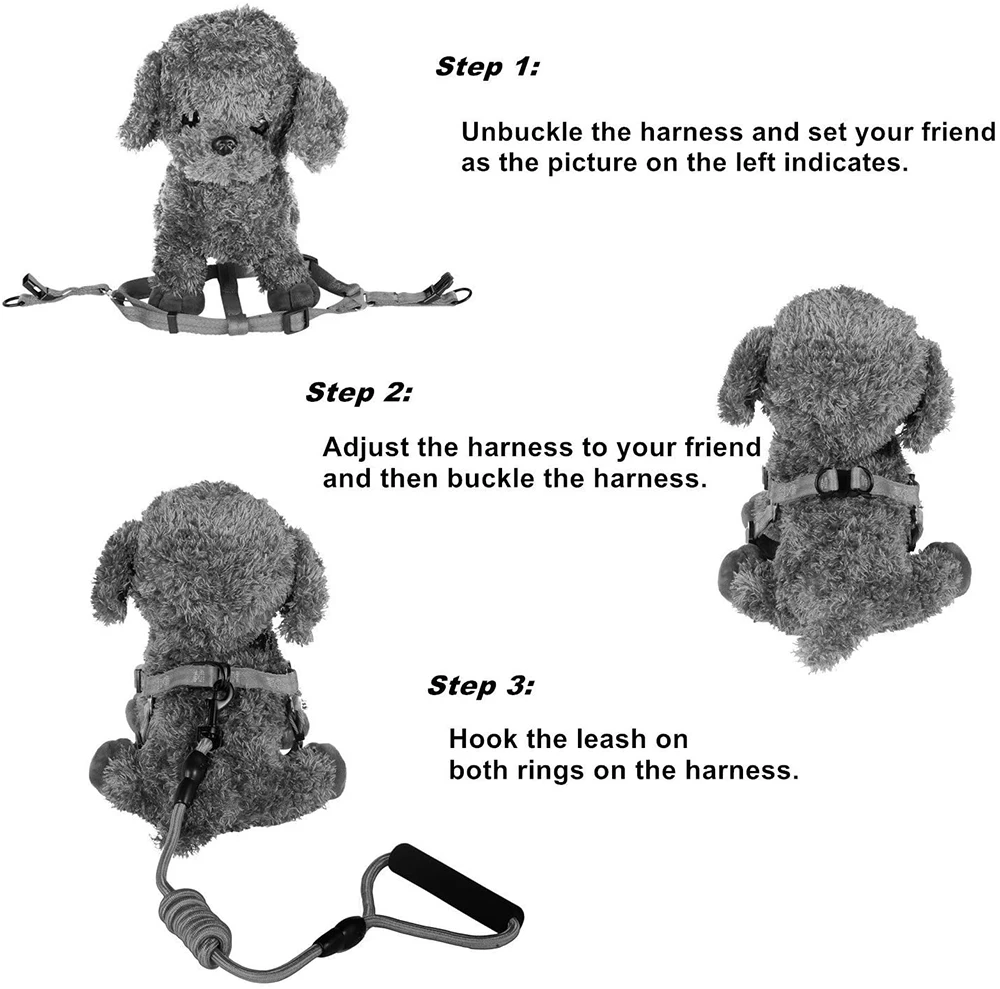 Step 1:

Unbuckle the harness and set your friend as the picture on the left indicates.

Step 2:

Adjust the harness to your friend and then buckle the harness.

Step 3:

Hook the leash on both rings on the harness.