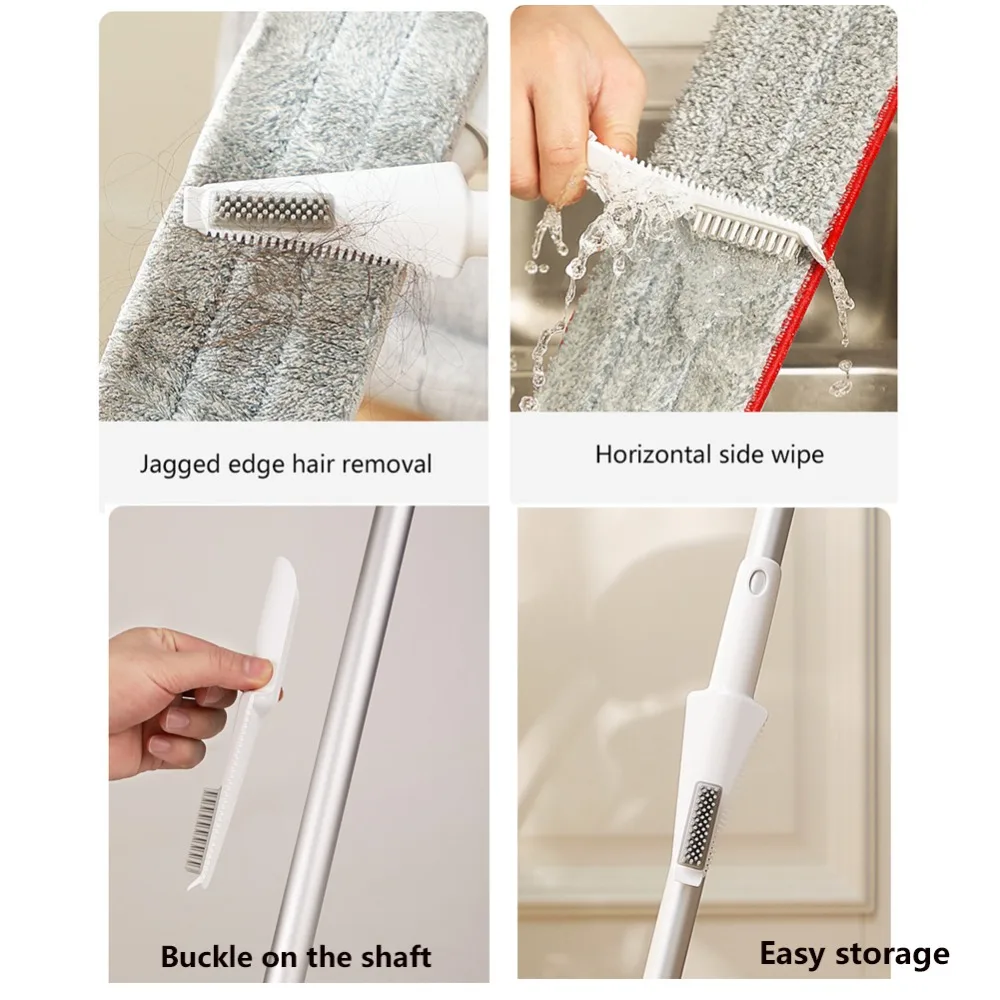 Jagged edge hair removal

Horizontal side wipe

Buckle on the shaft

Easy storage