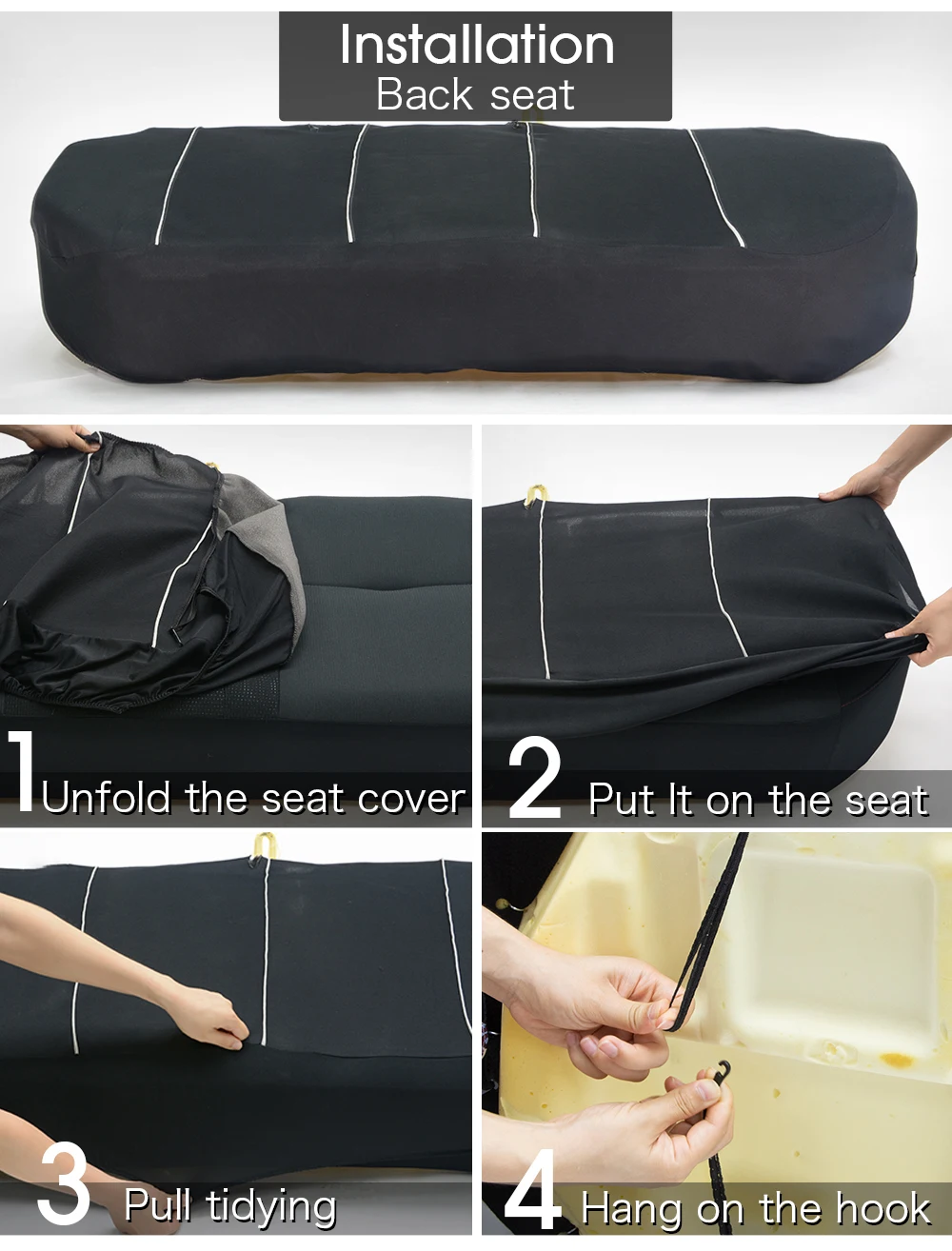 Installation
Back seat

1 Unfold the seat cover

2 Put It on the seat

3 Pull tidying

4 Hang on the hook