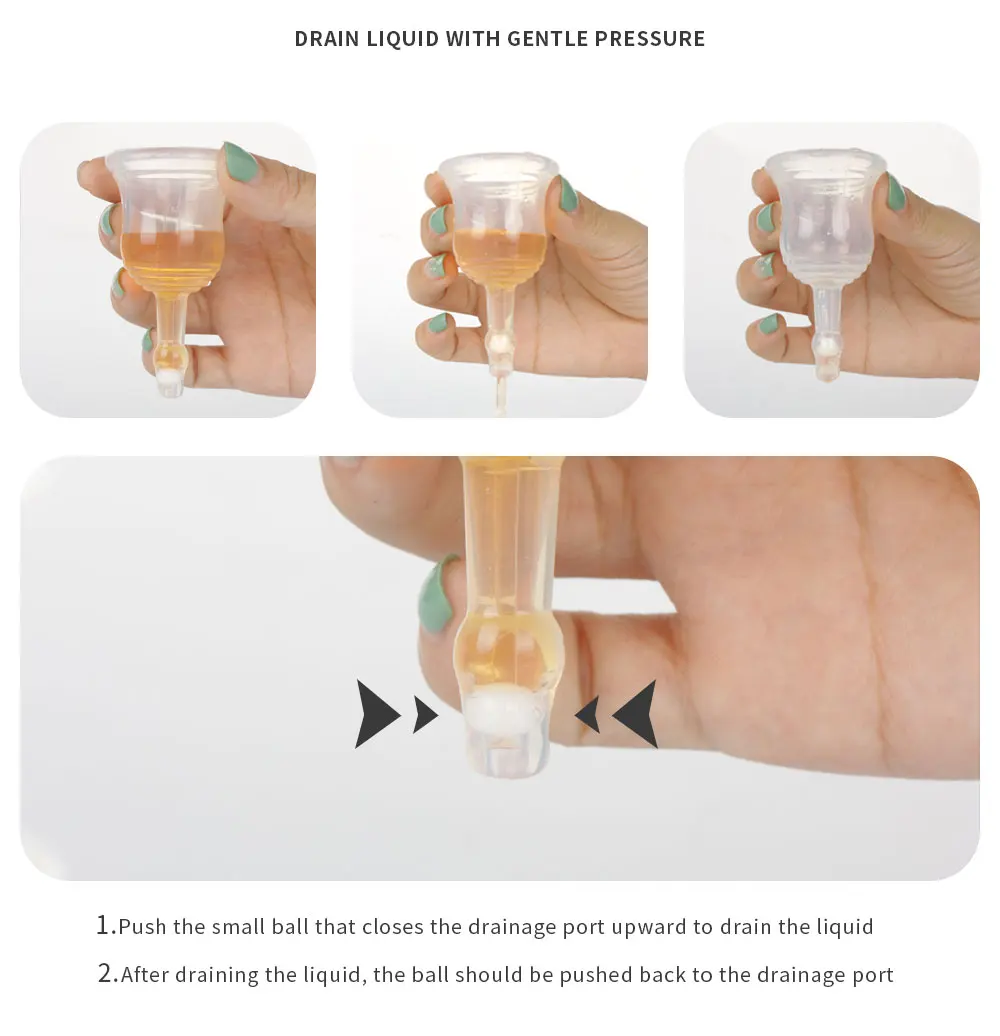 DRAIN LIQUID WITH GENTLE PRESSURE

1.Push the small ball that closes the drainage port upward to drain the liquid

2.After draining the liquid, the ball should be pushed back to the drainage port