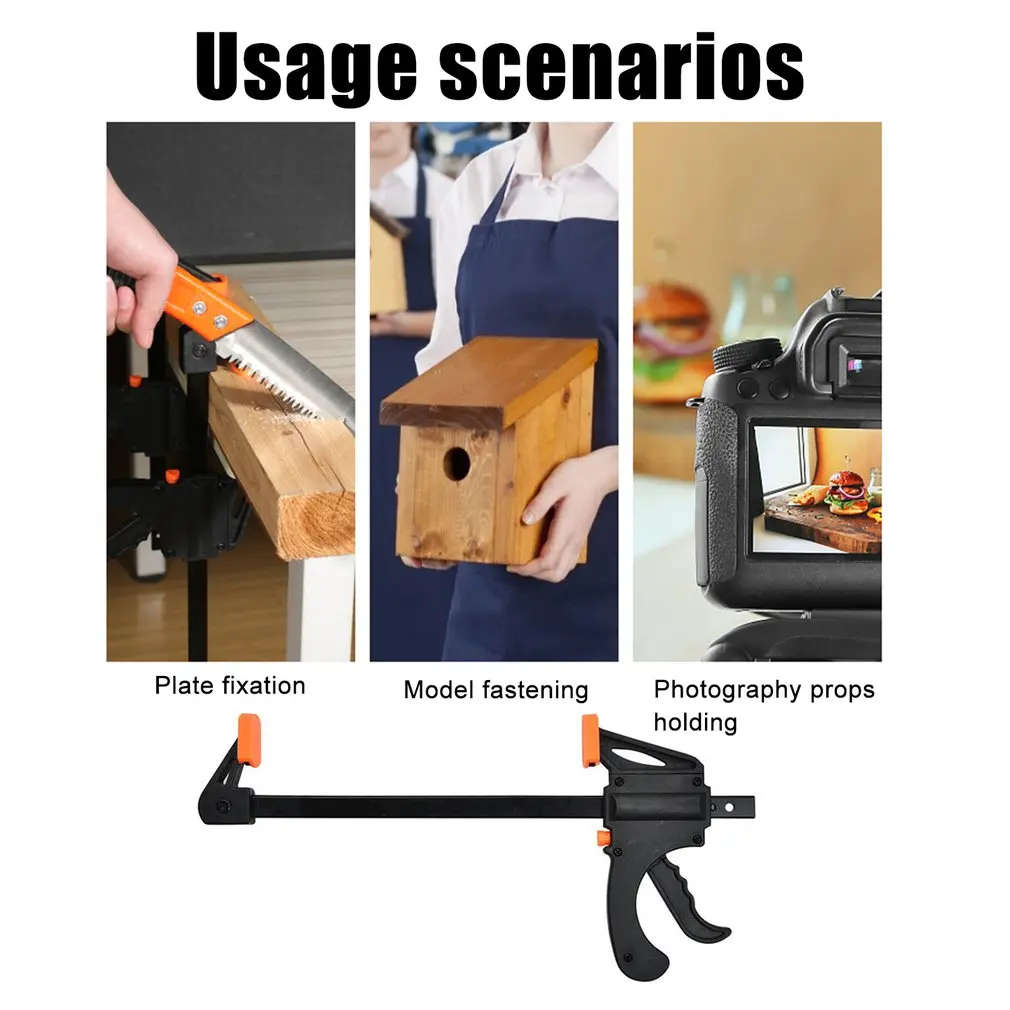 Usage scenarios

Plate fixation

Model fastening

Photography props holding