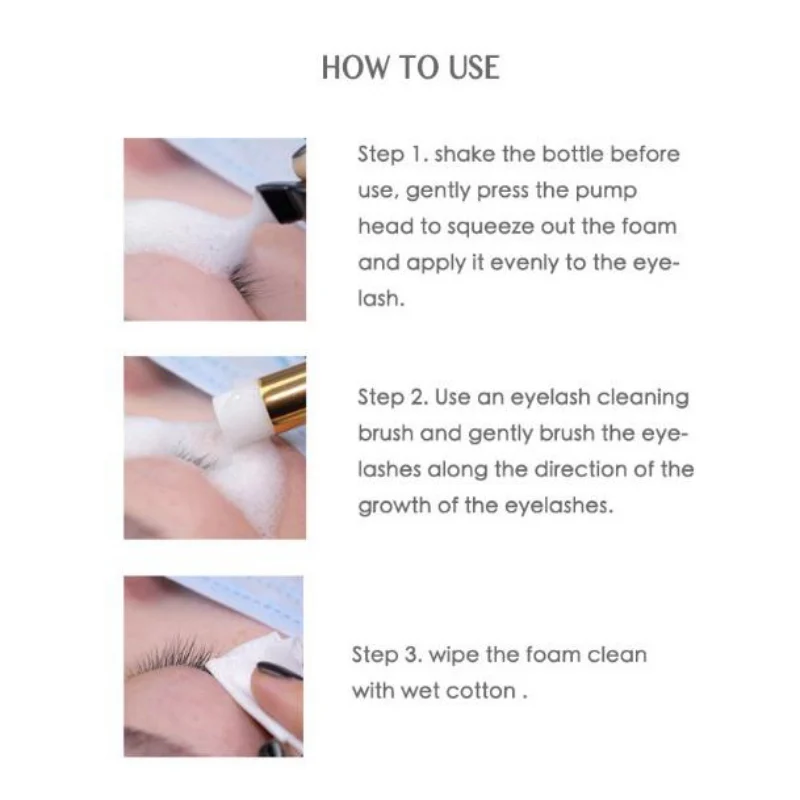 HOW TO USE

Step 1. shake the bottle before use, gently press the pump head to squeeze out the foam and apply it evenly to the eyelash.

Step 2. Use an eyelash cleaning brush and gently brush the eyelashes along the direction of the growth of the eyelashes.

Step 3. wipe the foam clean with wet cotton .