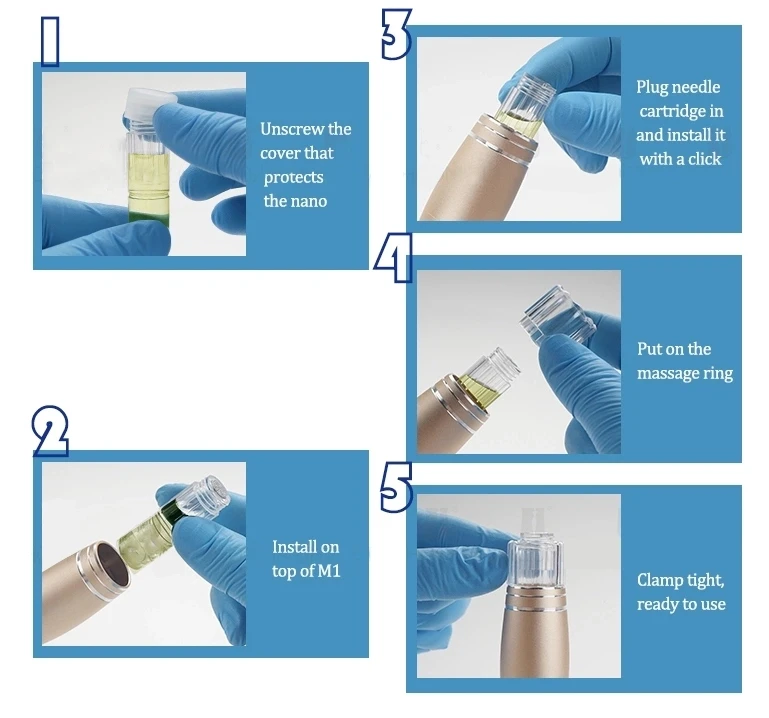 1

Unscrew the cover that protects the nano

2

Install on top of M1

3

Plug needle cartridge in and install it with a click

4

Put on the massage ring

5

Clamp tight, ready to use