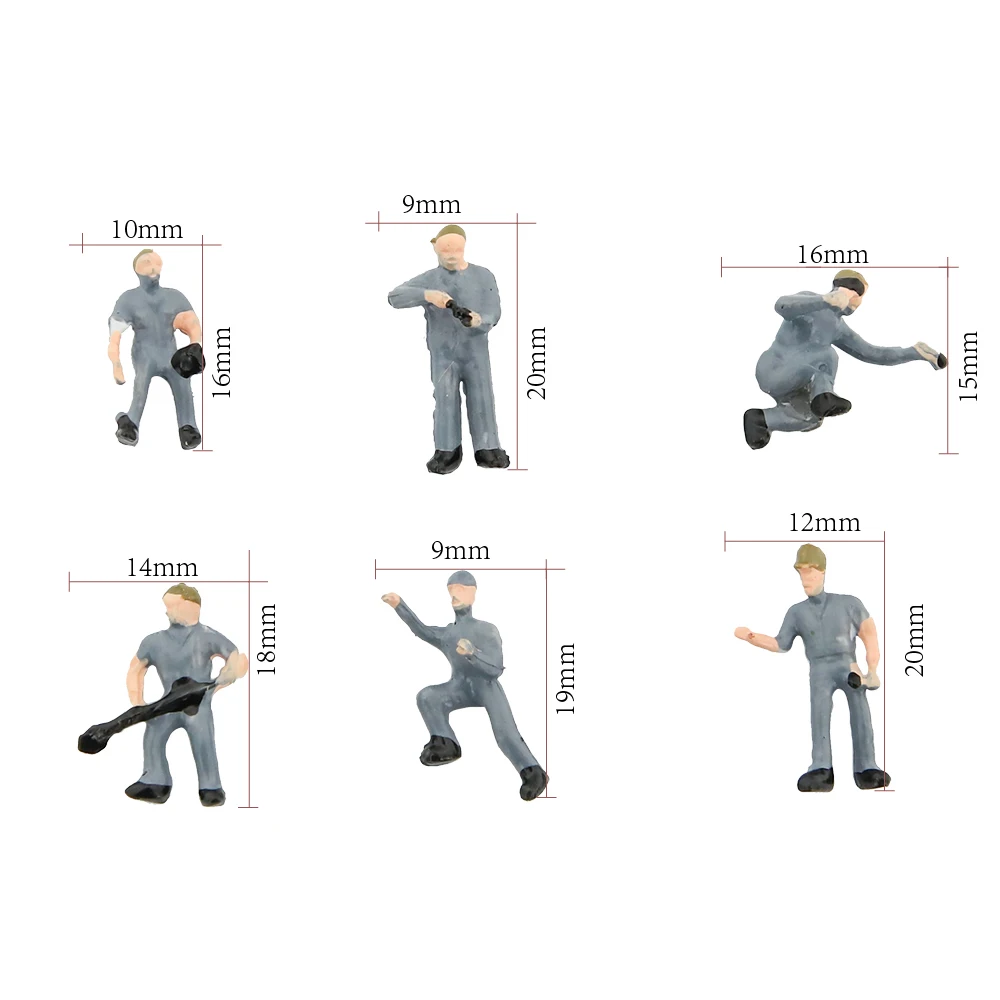 10mm
16mm

9mm
20mm

16mm
15mm

14mm
18mm

9mm
19mm

12mm
20mm