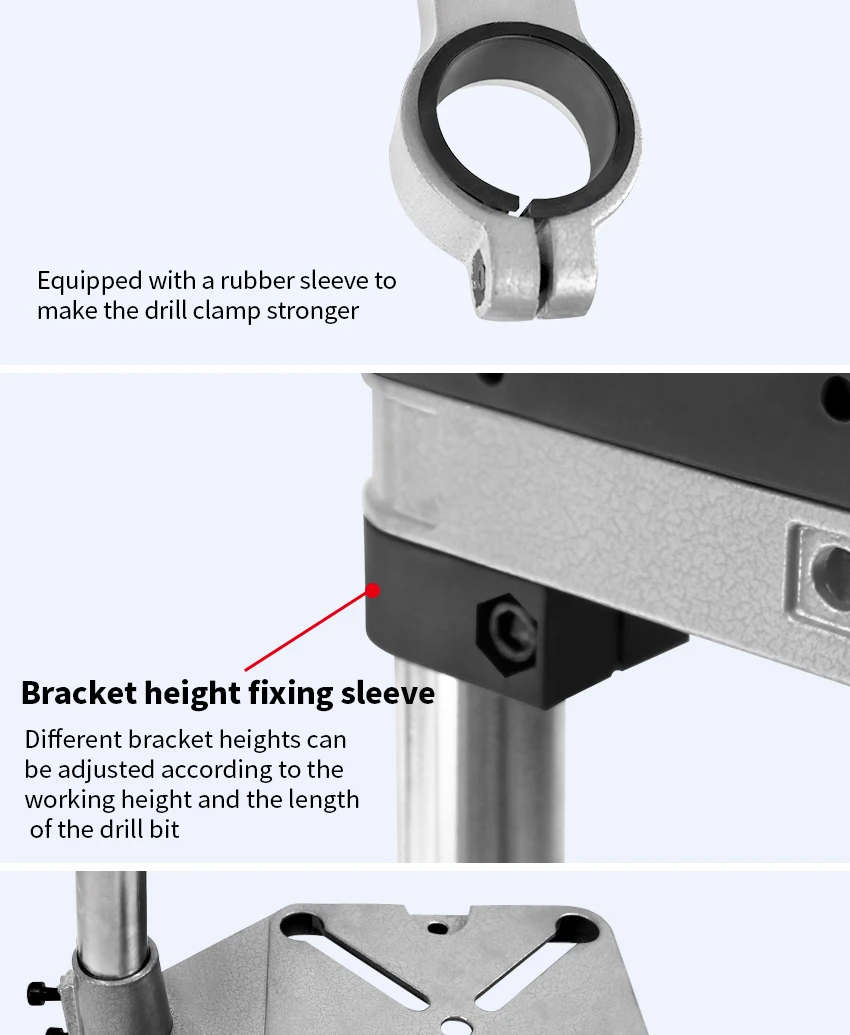 Equipped with a rubber sleeve to make the drill clamp stronger

Bracket height fixing sleeve

Different bracket heights can be adjusted according to the working height and the length of the drill bit