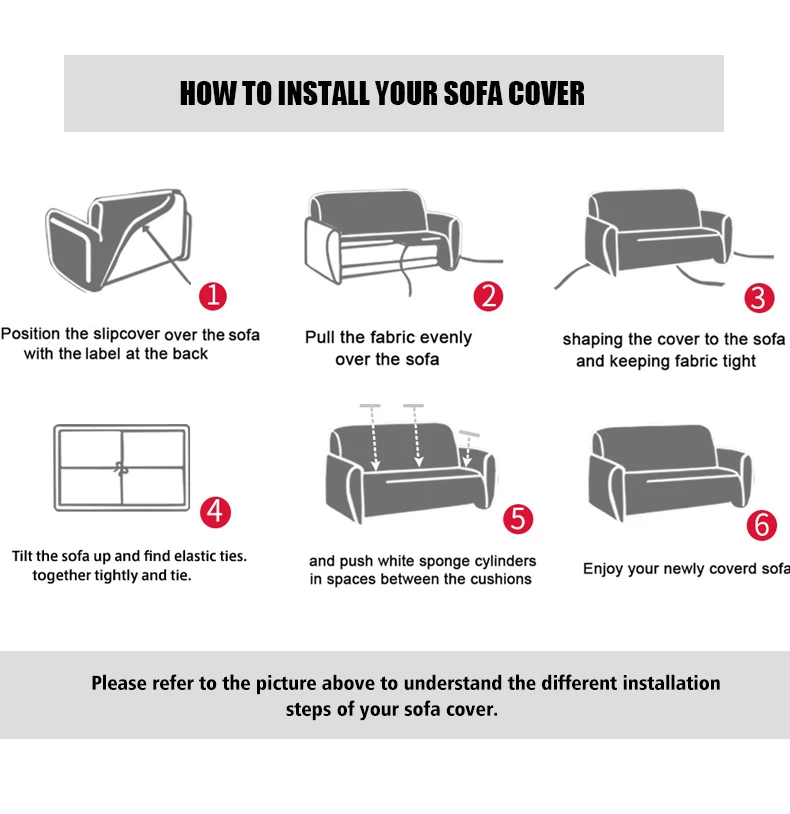 HOW TO INSTALL YOUR SOFA COVER

1

Position the slipcover over the sofa with the label at the back

2

Pull the fabric evenly over the sofa

3

shaping the cover to the sofa and keeping fabric tight

4

Tilt the sofa up and find elastic ties. together tightly and tie.

5

and push white sponge cylinders in spaces between the cushions

6

Enjoy your newly coverd sofa

Please refer to the picture above to understand the different installation steps of your sofa cover.