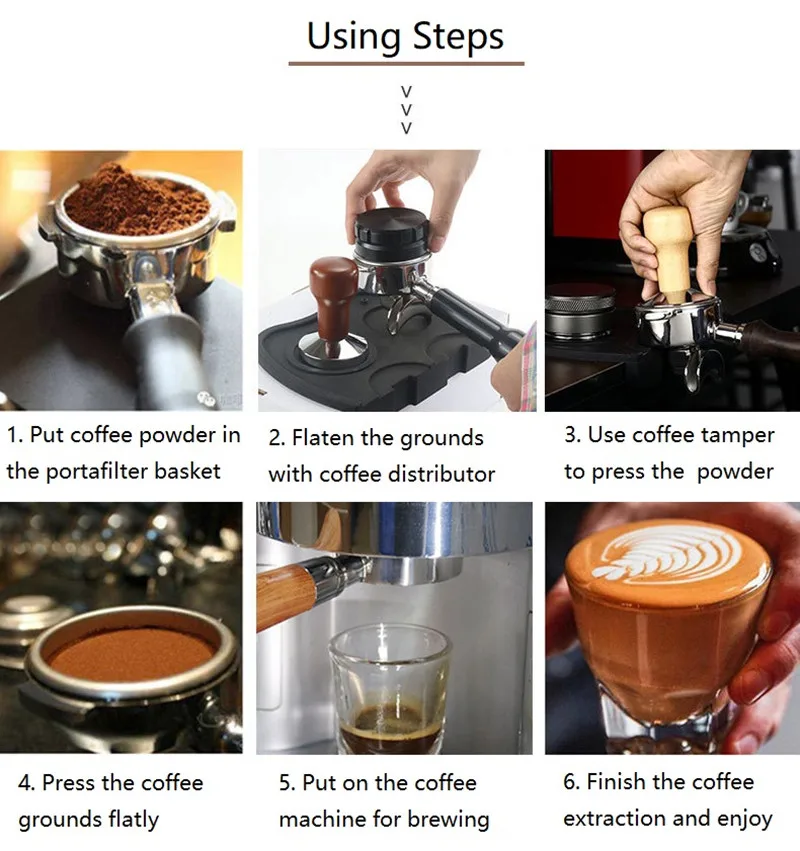 Using Steps

v
v
v

1. Put coffee powder in the portafilter basket

2. Flaten the grounds with coffee distributor

3. Use coffee tamper to press the powder

4. Press the coffee grounds flatly

5. Put on the coffee machine for brewing

6. Finish the coffee extraction and enjoy