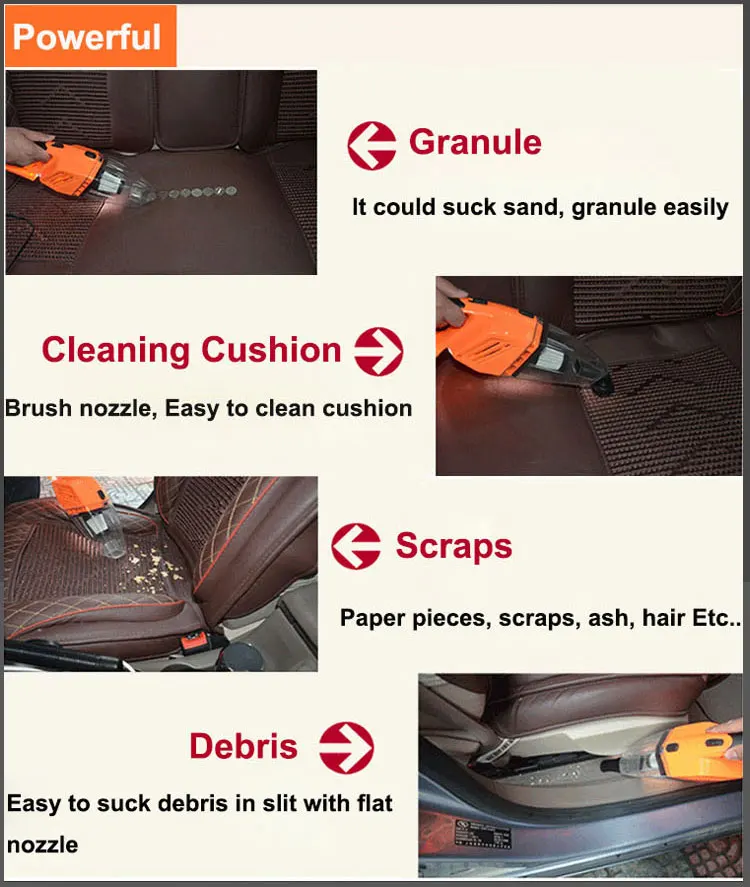 Powerful

Granule

It could suck sand, granule easily

Cleaning Cushion

Brush nozzle, Easy to clean cushion

Scraps

Paper pieces, scraps, ash, hair Etc..

Debris

Easy to suck debris in slit with flat nozzle