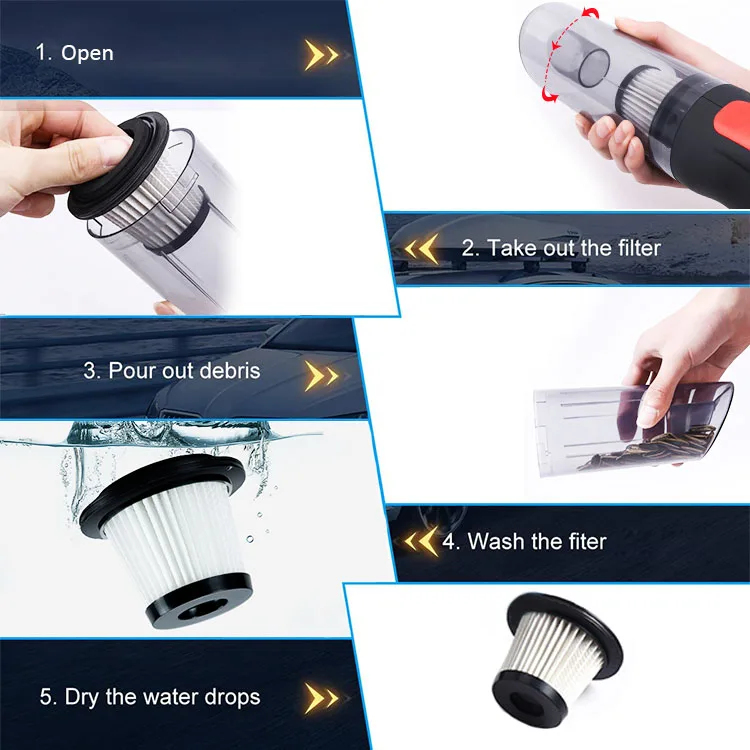 1. Open

2. Take out the filter

3. Pour out debris

4. Wash the fiter

5. Dry the water drops