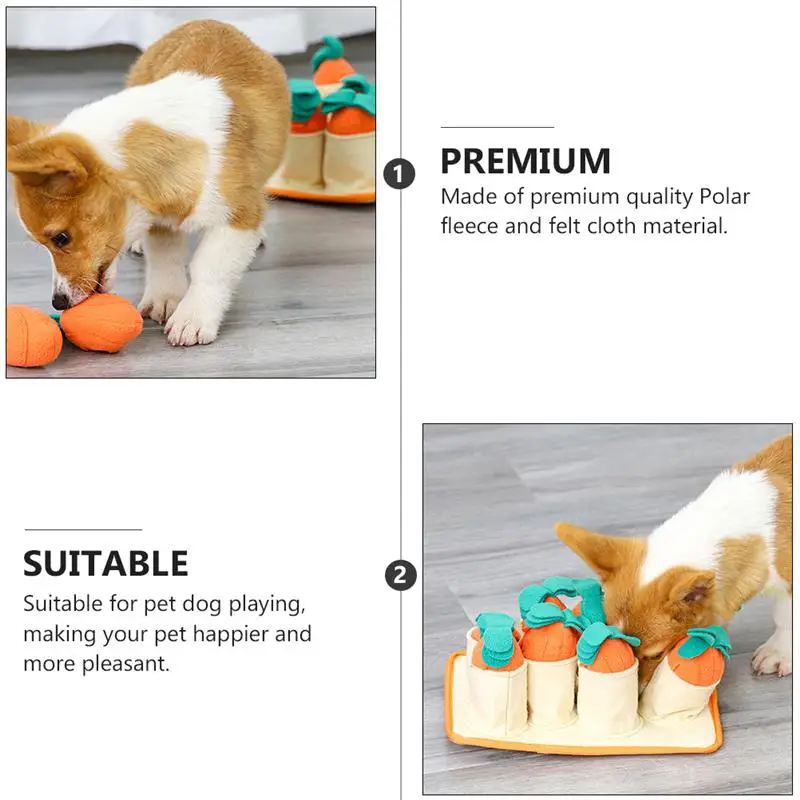 1

PREMIUM

Made of premium quality Polar fleece and felt cloth material.

SUITABLE

Suitable for pet dog playing, making your pet happier and more pleasant.

2