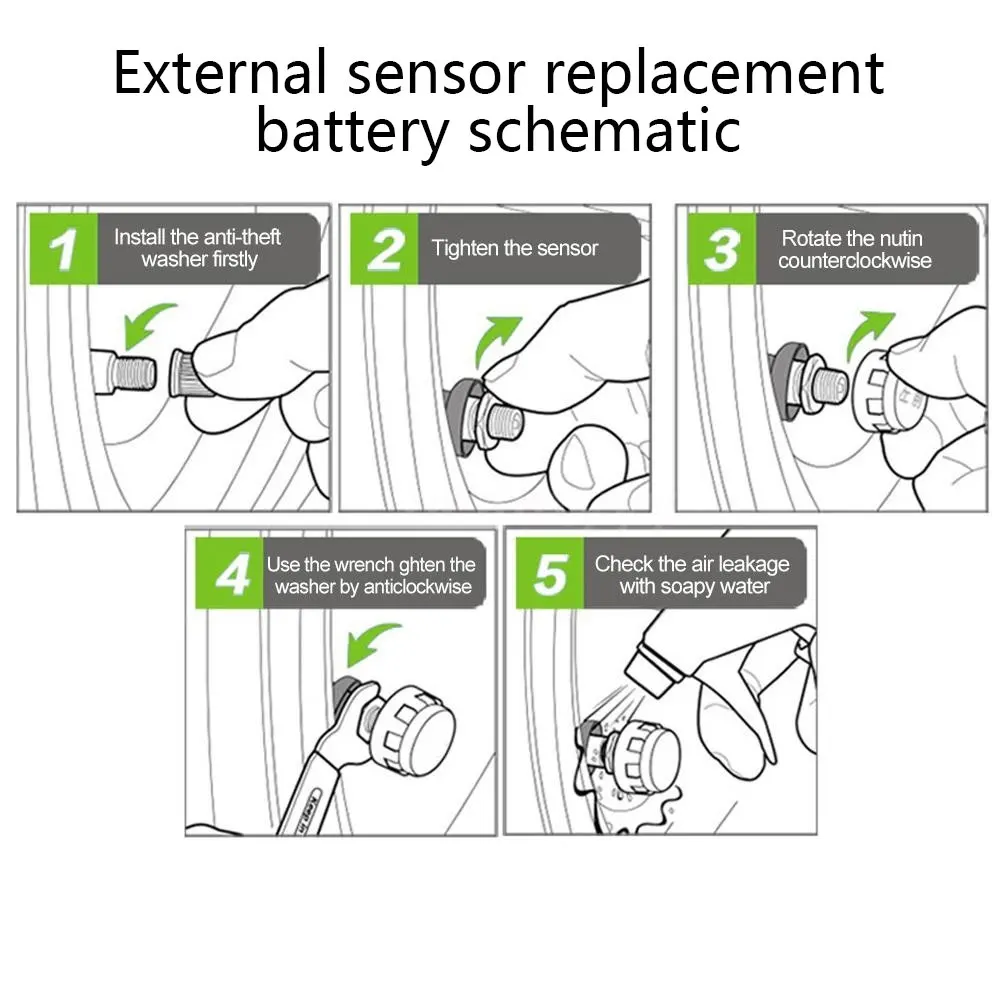 External sensor replacement battery schematic

1 Install the anti-theft washer firstly

2 Tighten the sensor

3 Rotate the nutin counterclockwise

4 Use the wrench ghten the washer by anticlockwise

5 Check the air leakage with soapy water