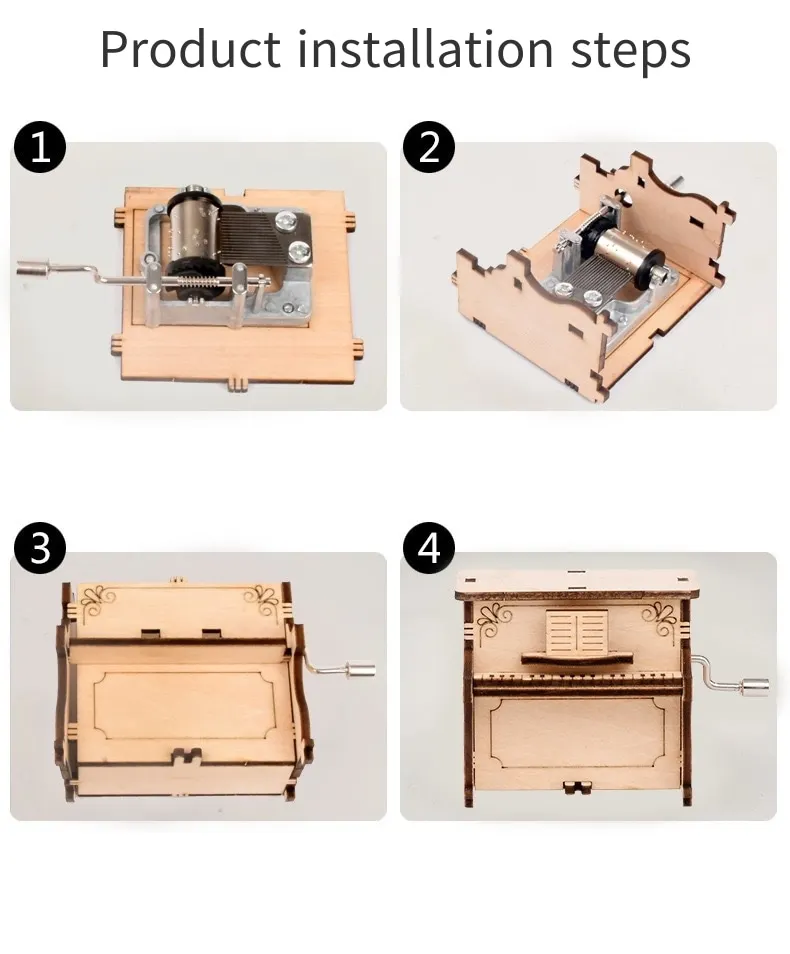 Product installation steps

1

2

3

4