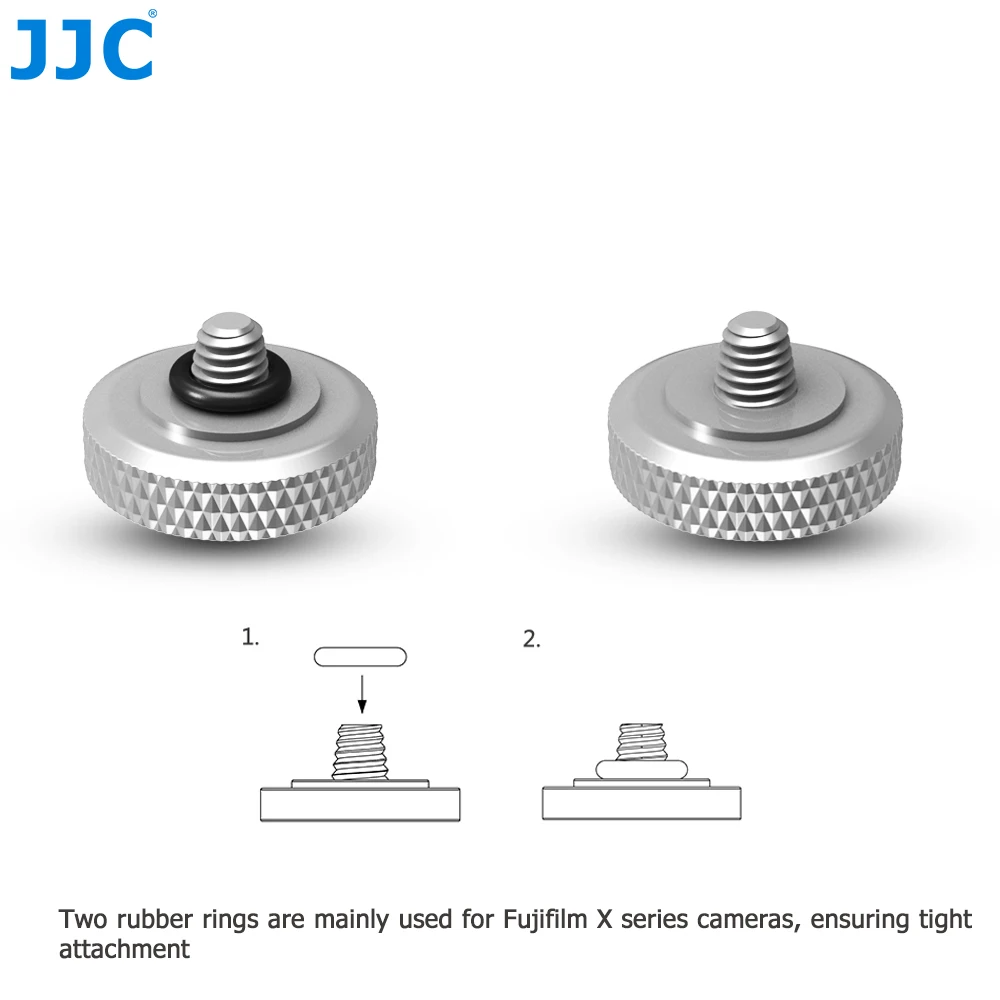 JJC®

1.

2.

Two rubber rings are mainly used for Fujifilm X series cameras, ensuring tight attachment