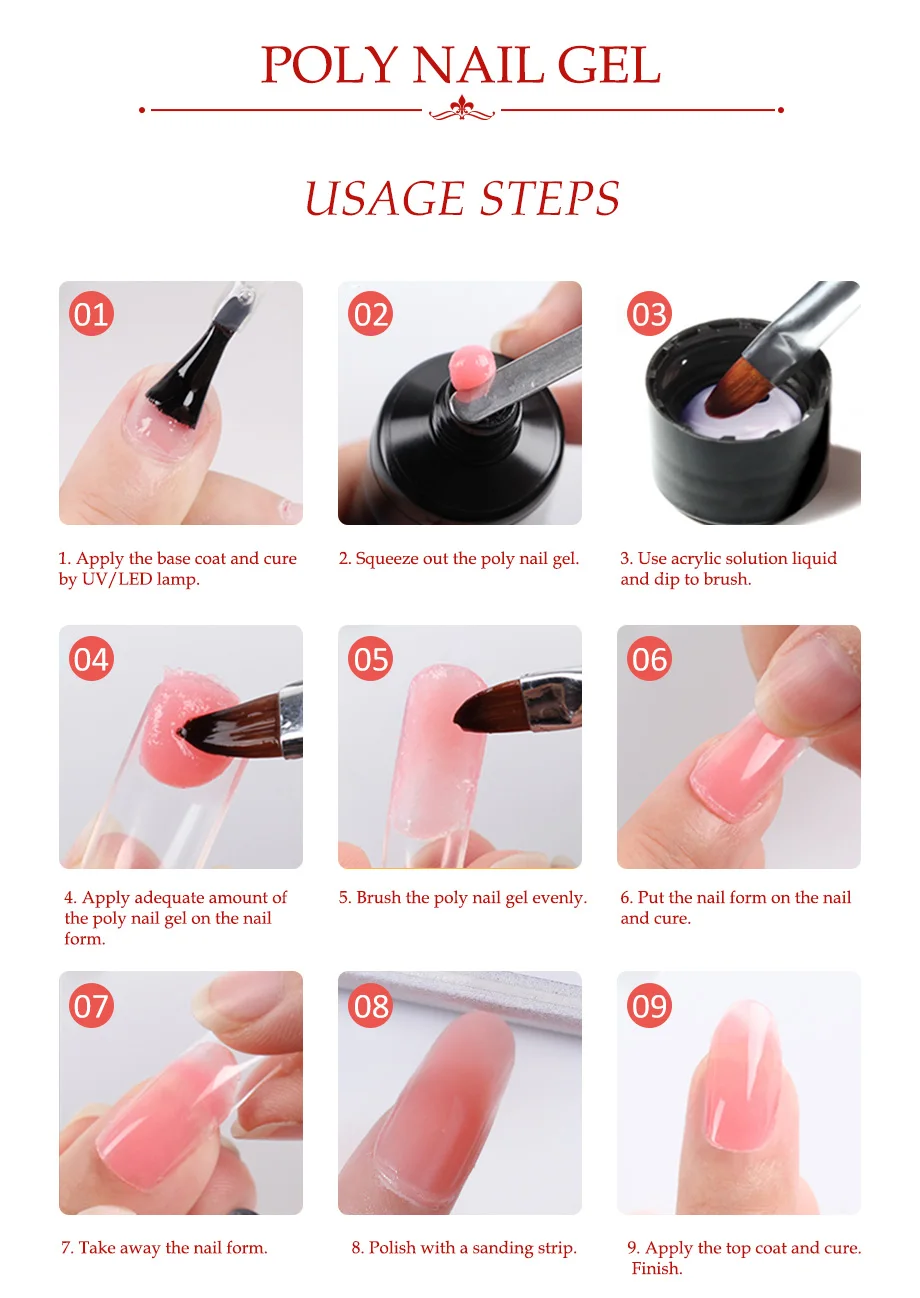 POLY NAIL GEL

USAGE STEPS

01

1. Apply the base coat and cure by UV/LED lamp.

02

2. Squeeze out the poly nail gel.

03

3. Use acrylic solution liquid and dip to brush.

04

4. Apply adequate amount of the poly nail gel on the nail form.

05

5. Brush the poly nail gel evenly.

06

6. Put the nail form on the nail and cure.

07

7. Take away the nail form.

08

8. Polish with a sanding strip.

09

9. Apply the top coat and cure. Finish.