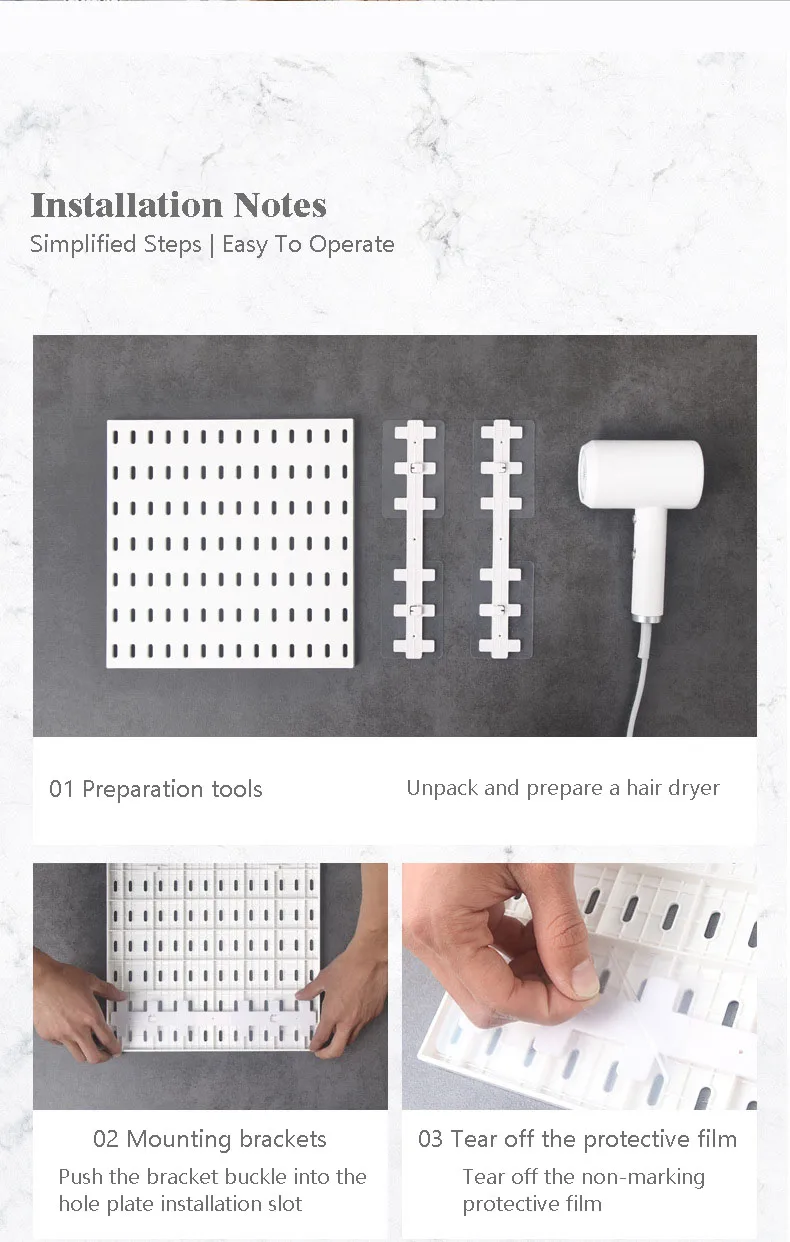 Installation Notes
Simplified Steps | Easy To Operate

01 Preparation tools

Unpack and prepare a hair dryer

02 Mounting brackets
Push the bracket buckle into the hole plate installation slot

03 Tear off the protective film
Tear off the non-marking protective film