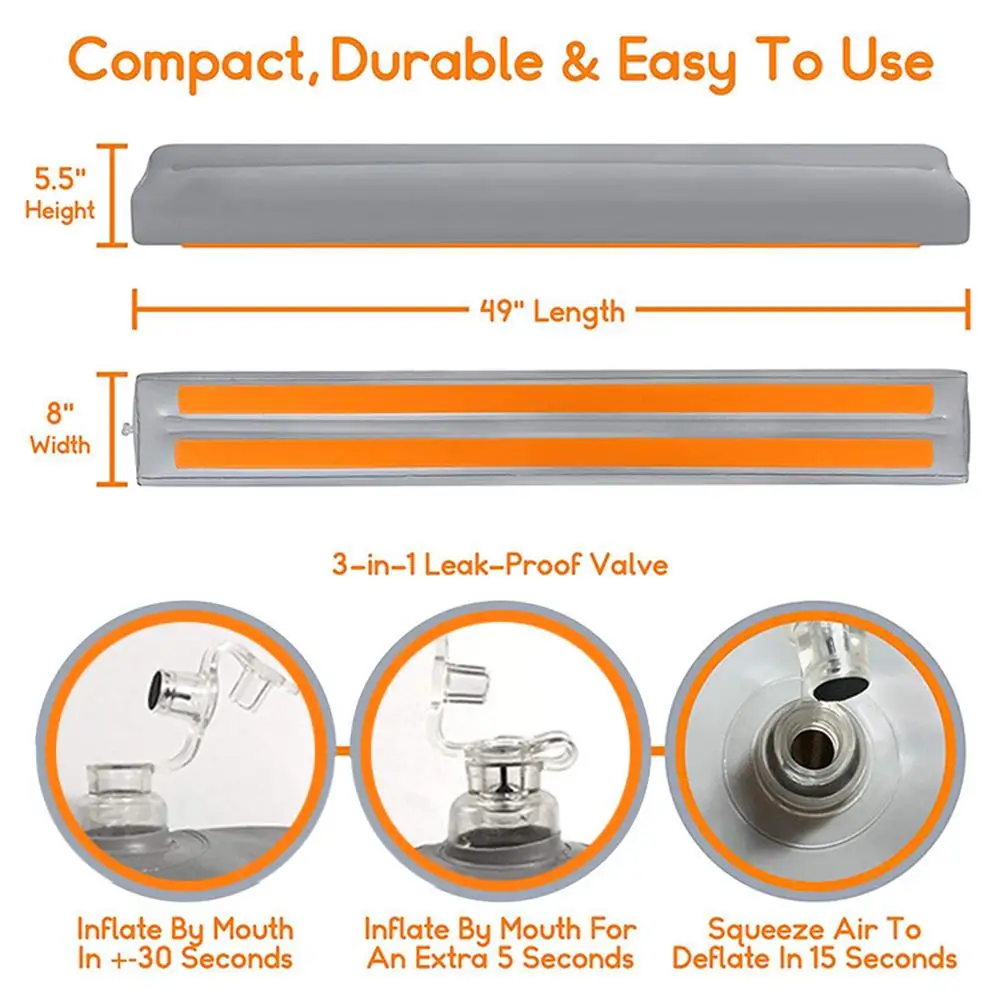 Compact, Durable & Easy To Use

5.5" Height

49" Length

8" Width

3-in-1 Leak-Proof Valve

Inflate By Mouth In +-30 Seconds

Inflate By Mouth For An Extra 5 Seconds

Squeeze Air To Deflate In 15 Seconds