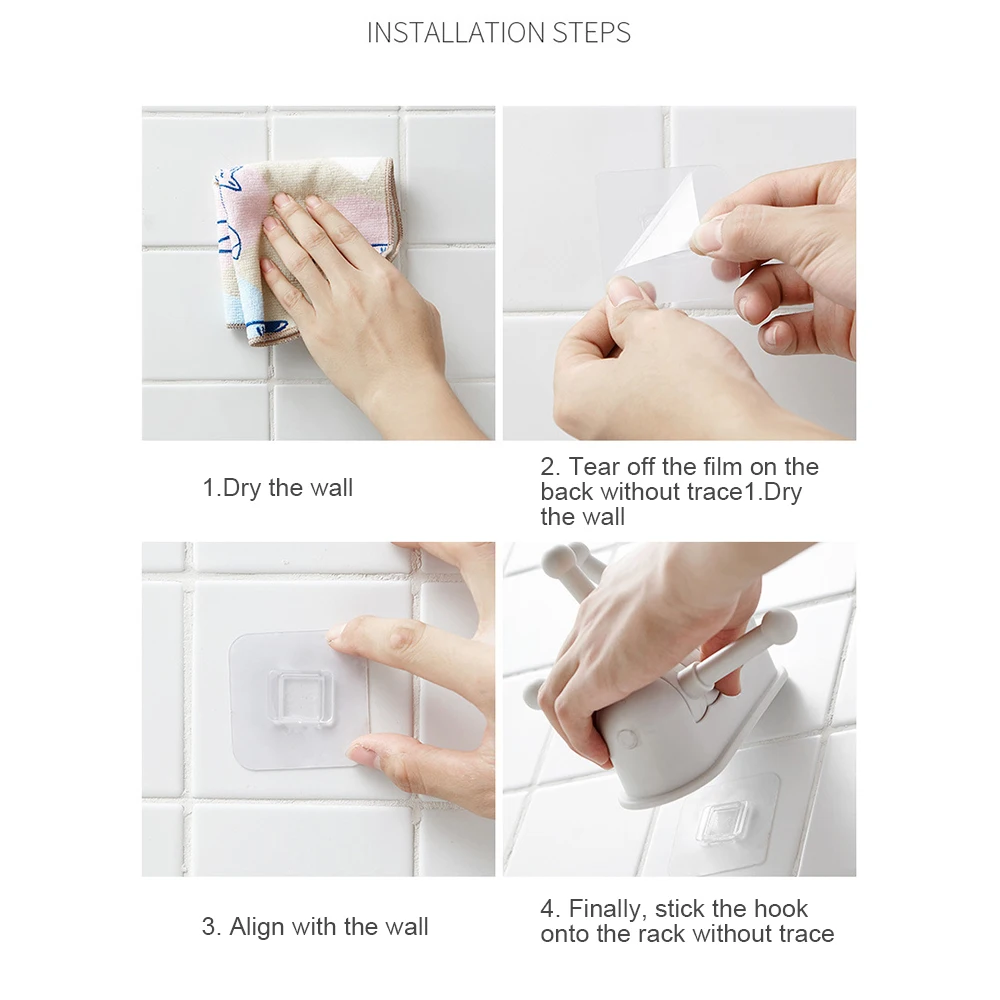 INSTALLATION STEPS

1.Dry the wall

2. Tear off the film on the back without trace1.Dry the wall

3. Align with the wall

4. Finally, stick the hook onto the rack without trace