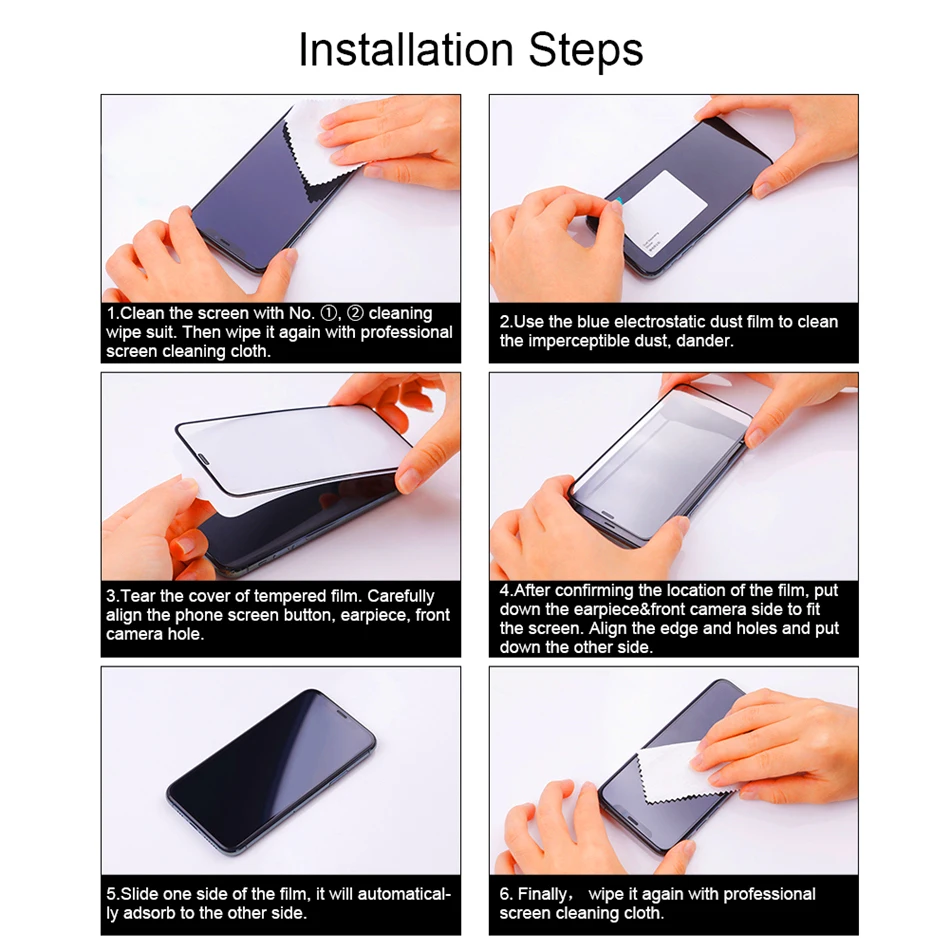 Installation Steps

1.Clean the screen with No. ①, ② cleaning wipe suit. Then wipe it again with professional screen cleaning cloth.

2.Use the blue electrostatic dust film to clean the imperceptible dust, dander.

3.Tear the cover of tempered film. Carefully align the phone screen button, earpiece, front camera hole.

4.After confirming the location of the film, put down the earpiece&front camera side to fit the screen. Align the edge and holes and put down the other side.

5.Slide one side of the film, it will automatically adsorb to the other side.

6. Finally, wipe it again with professional screen cleaning cloth.