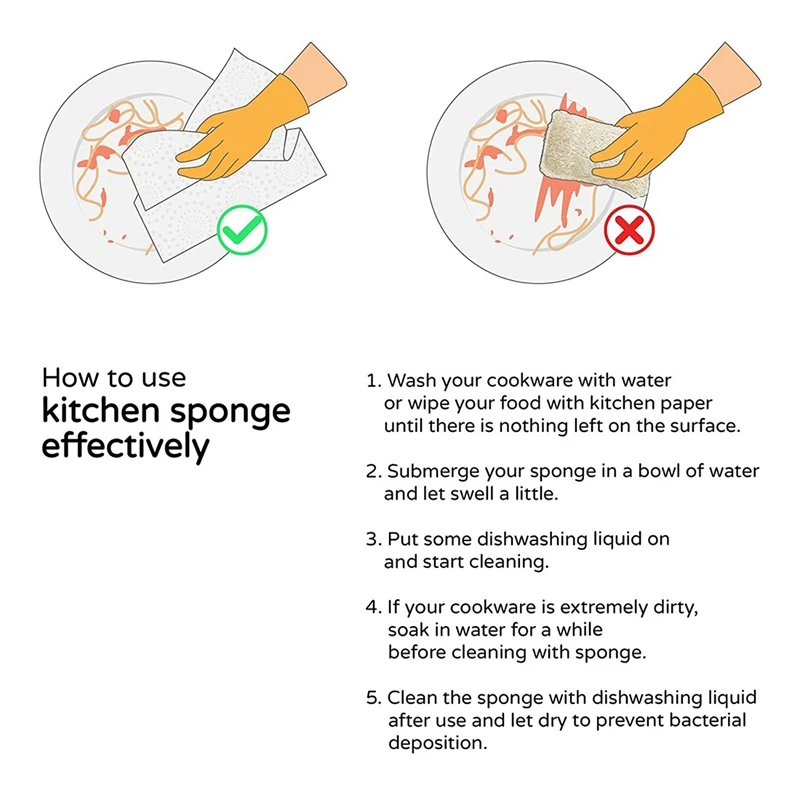 How to use
kitchen sponge effectively

1. Wash your cookware with water or wipe your food with kitchen paper until there is nothing left on the surface.

2. Submerge your sponge in a bowl of water and let swell a little.

3. Put some dishwashing liquid on and start cleaning.

4. If your cookware is extremely dirty, soak in water for a while before cleaning with sponge.

5. Clean the sponge with dishwashing liquid after use and let dry to prevent bacterial deposition.