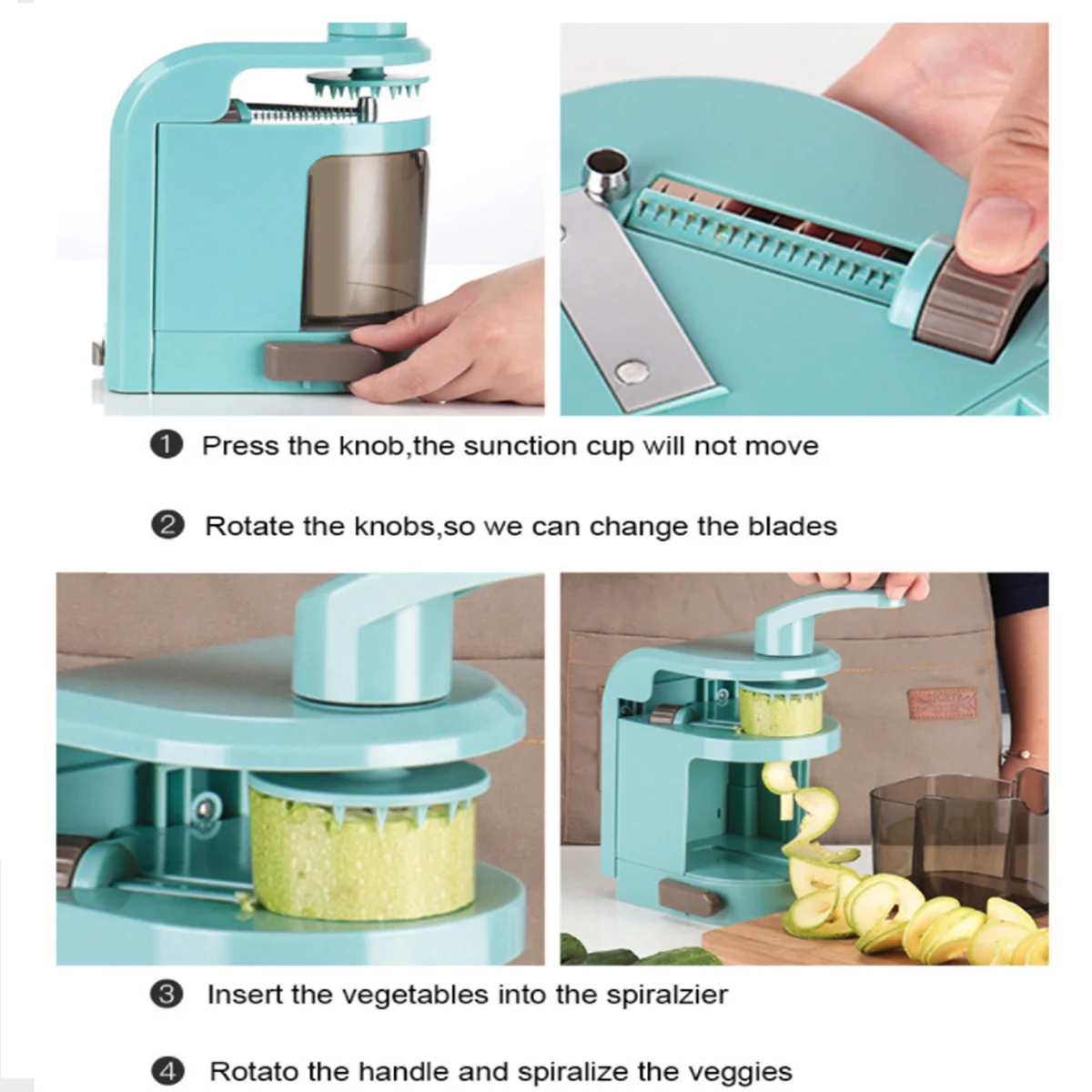 ❶ Press the knob,the sunction cup will not move

❷ Rotate the knobs,so we can change the blades

❸ Insert the vegetables into the spiralzier

❹ Rotato the handle and spiralize the veggies