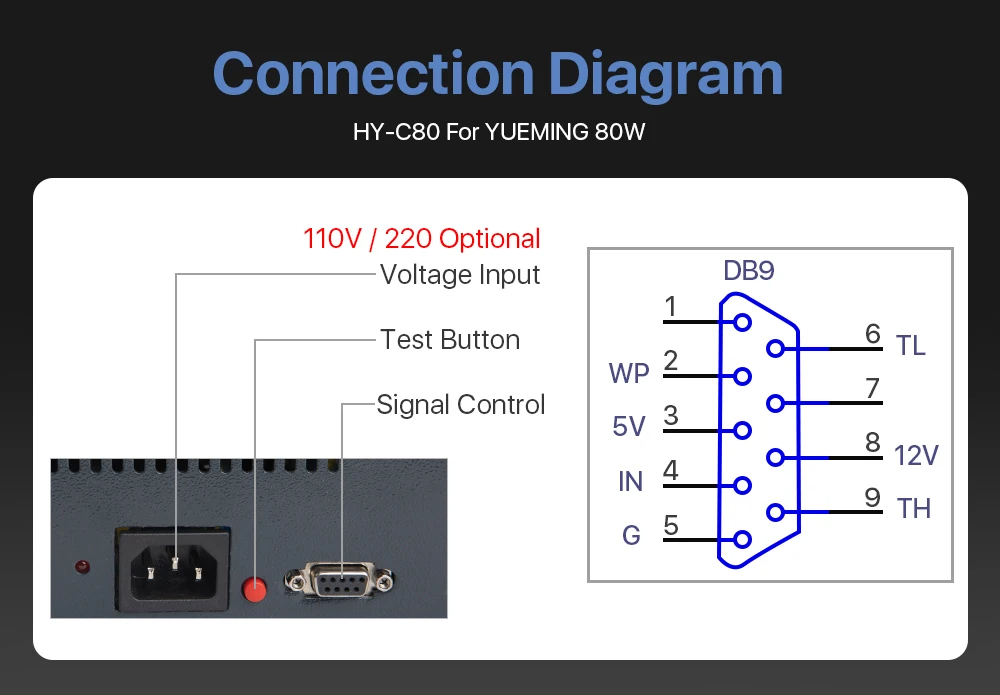 Connection Diagram

HY-C80 For YUEMING 80W

110V / 220 Optional
Voltage Input

Test Button

Signal Control

DB9

1
WP 2
5V 3
IN 4
G 5

6 TL
7
8 12V
9 TH