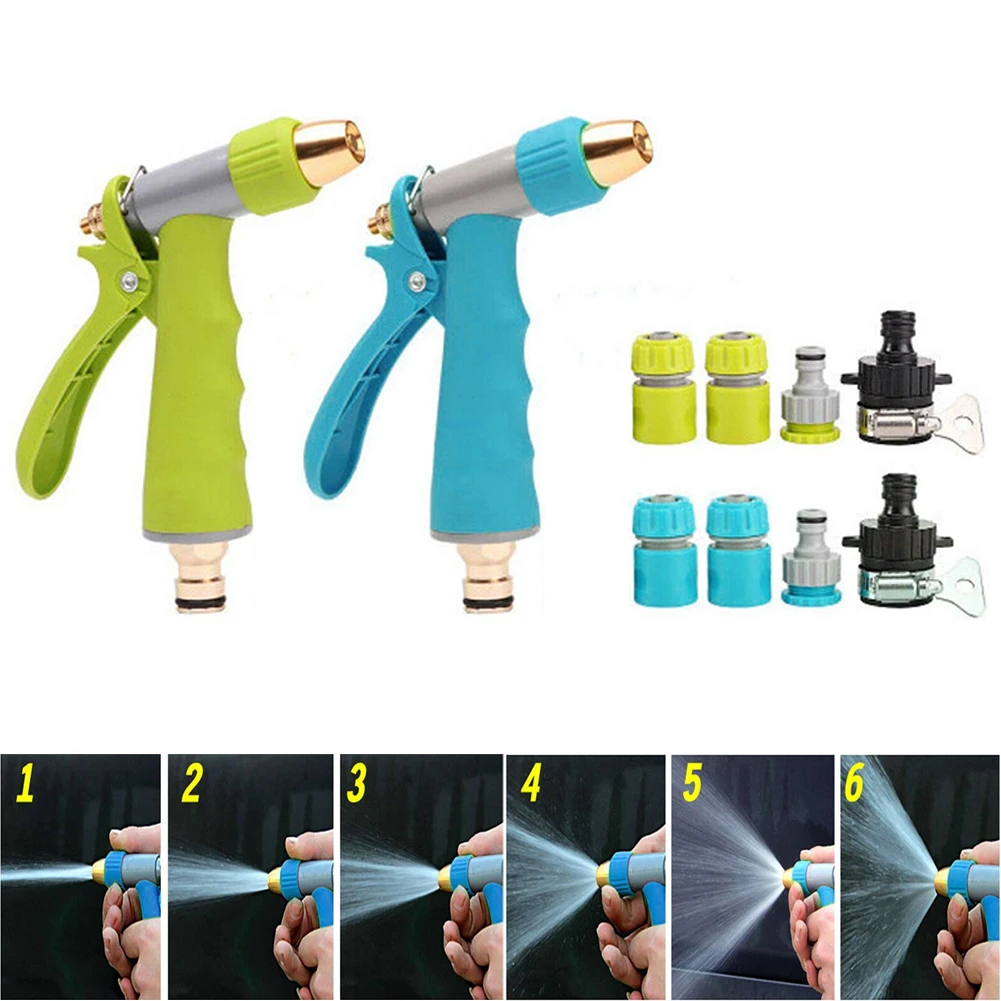 1
2
3
4
5
6