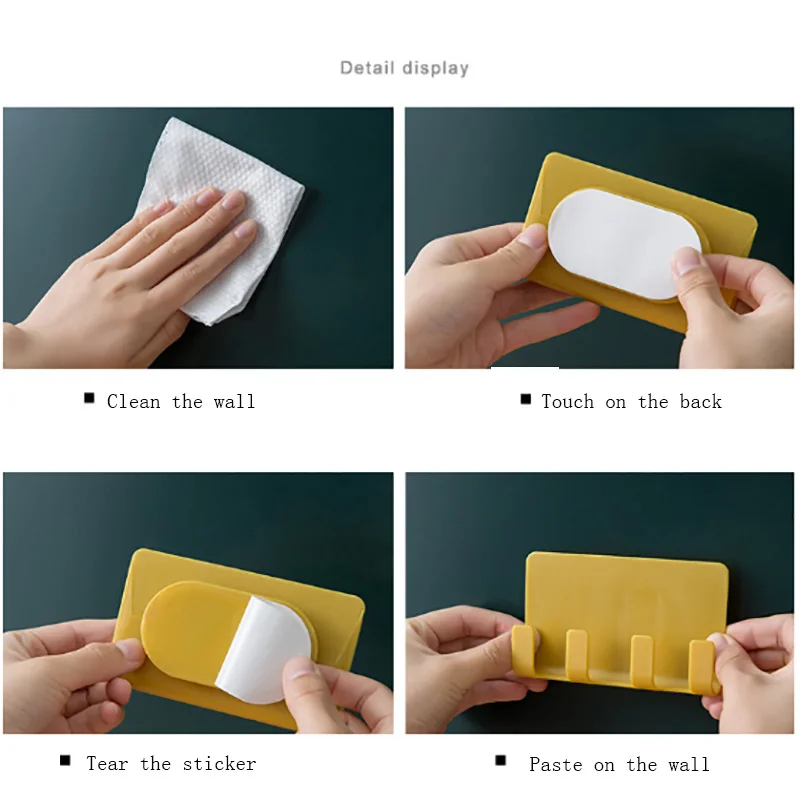 Detail display

■ Clean the wall

■ Touch on the back

■ Tear the sticker

■ Paste on the wall