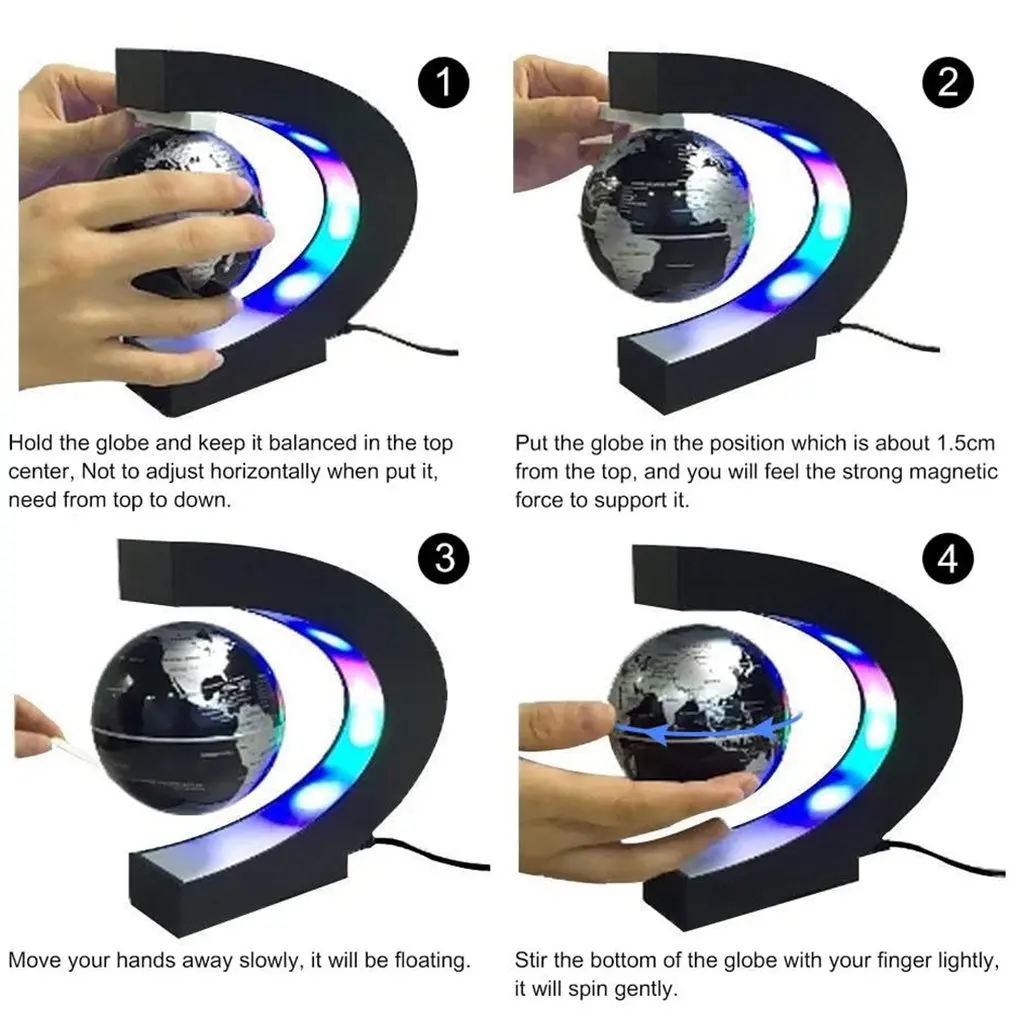 1

Hold the globe and keep it balanced in the top center, Not to adjust horizontally when put it, need from top to down.

2

Put the globe in the position which is about 1.5cm from the top, and you will feel the strong magnetic force to support it.

3

Move your hands away slowly, it will be floating.

4

Stir the bottom of the globe with your finger lightly, it will spin gently.