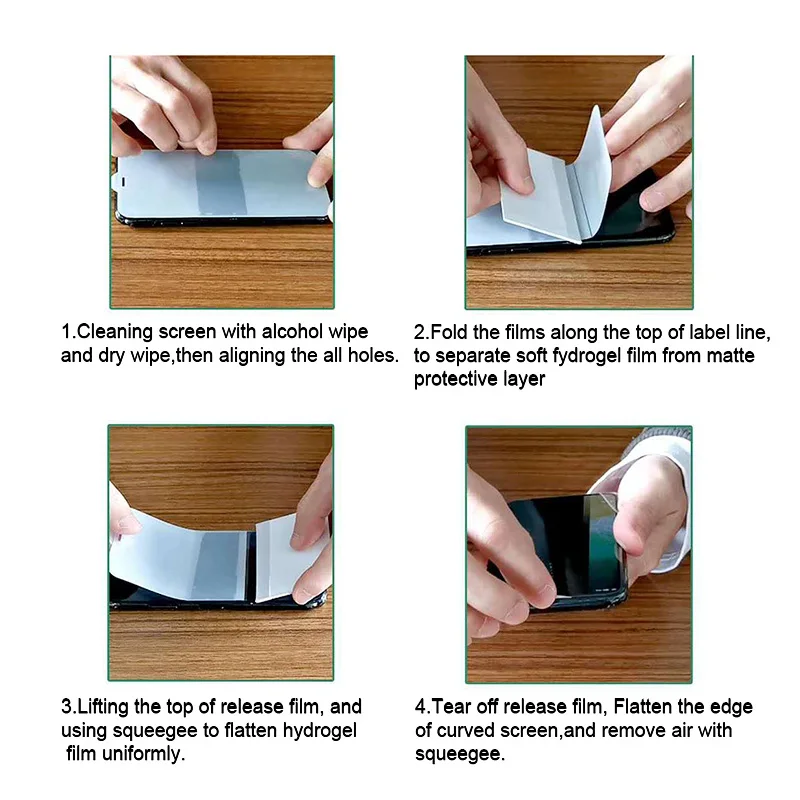 1.Cleaning screen with alcohol wipe and dry wipe,then aligning the all holes.

2.Fold the films along the top of label line, to separate soft fydrogel film from matte protective layer

3.Lifting the top of release film, and using squeegee to flatten hydrogel film uniformly.

4.Tear off release film, Flatten the edge of curved screen,and remove air with squeegee.