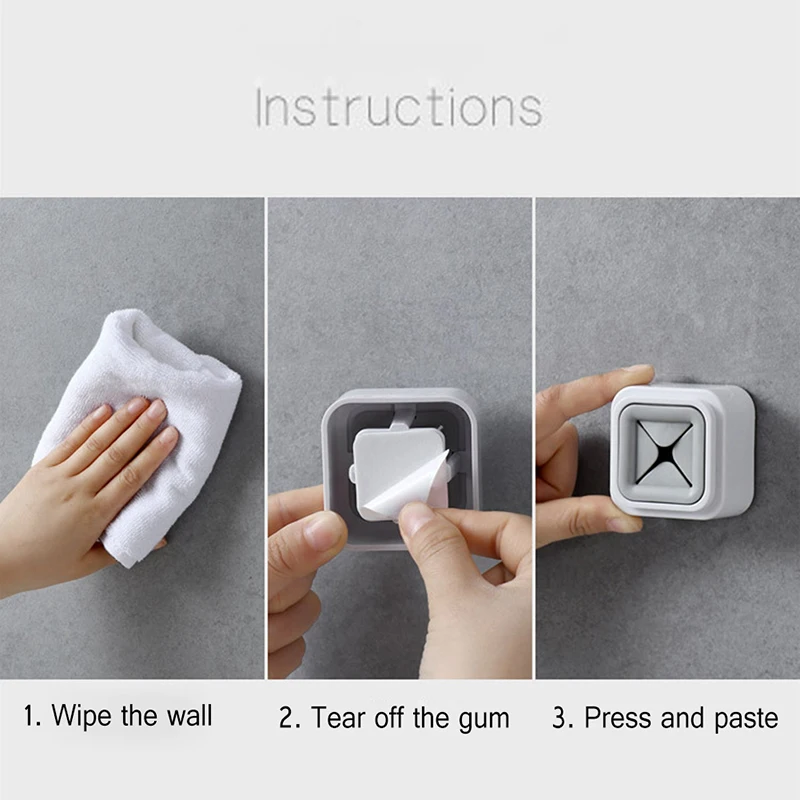 Instructions

1. Wipe the wall

2. Tear off the gum

3. Press and paste