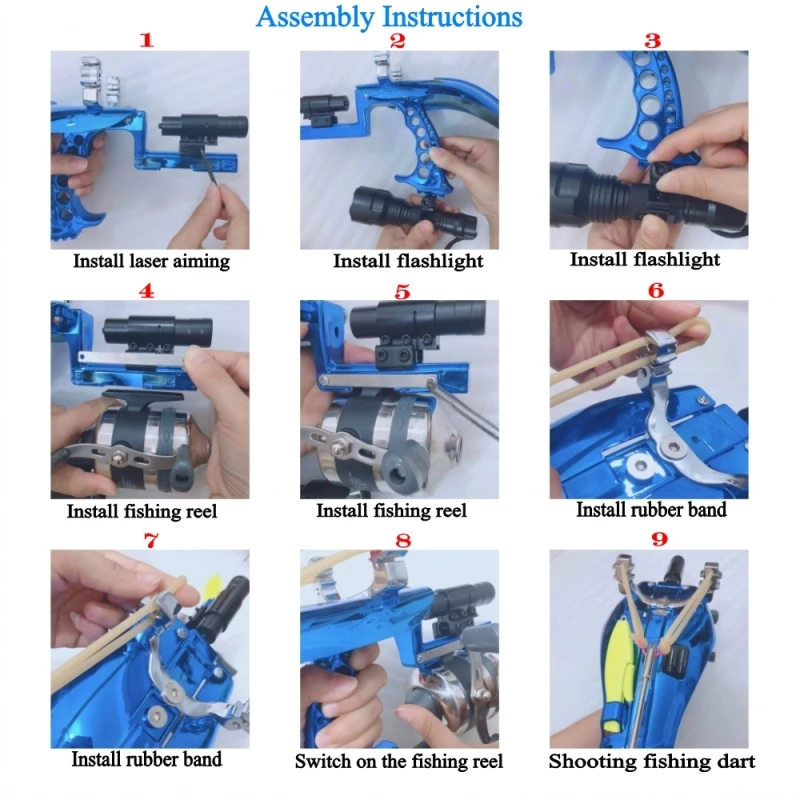 Assembly Instructions

1
Install laser aiming

2
Install flashlight

3
Install flashlight

4
Install fishing reel

5
Install fishing reel

6
Install rubber band

7
Install rubber band

8
Switch on the fishing reel

9
Shooting fishing dart