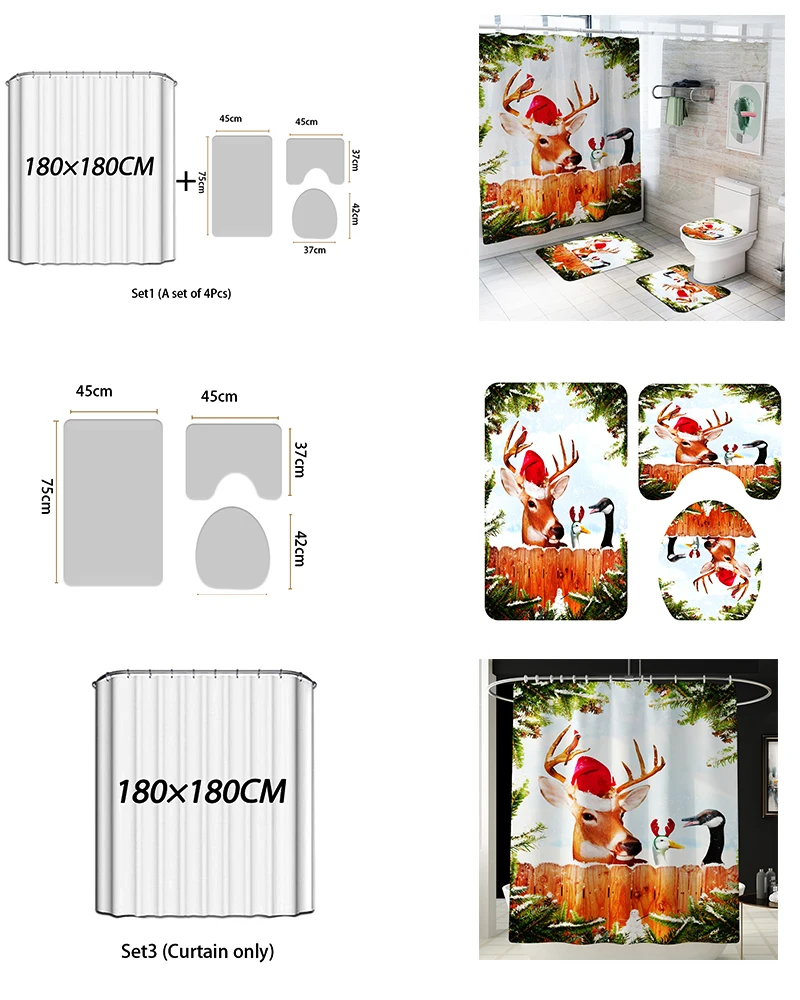 180×180CM

+

45cm

75cm

45cm

37cm

42cm

37cm

Set1 (A set of 4Pcs)

45cm

75cm

45cm

37cm

42cm

180×180CM

Set3 (Curtain only)