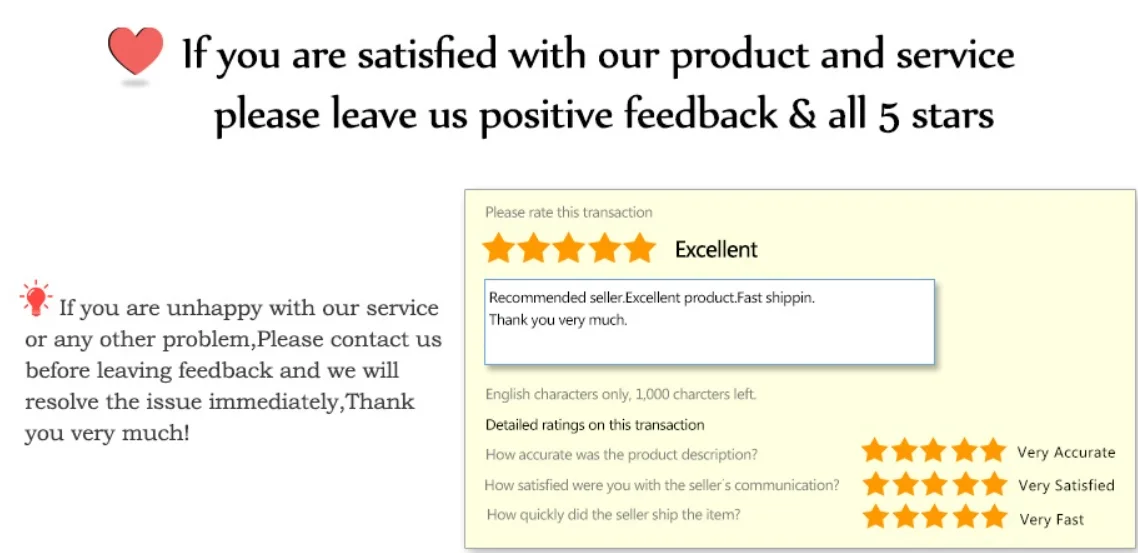 If you are satisfied with our product and service
please leave us positive feedback & all 5 stars

If you are unhappy with our service or any other problem,Please contact us before leaving feedback and we will resolve the issue immediately,Thank you very much!

Please rate this transaction

Excellent

Recommended seller.Excellent product.Fast shippin.
Thank you very much.

English characters only, 1,000 charcters left.

Detailed ratings on this transaction

How accurate was the product description? Very Accurate

How satisfied were you with the seller's communication? Very Satisfied

How quickly did the seller ship the item? Very Fast