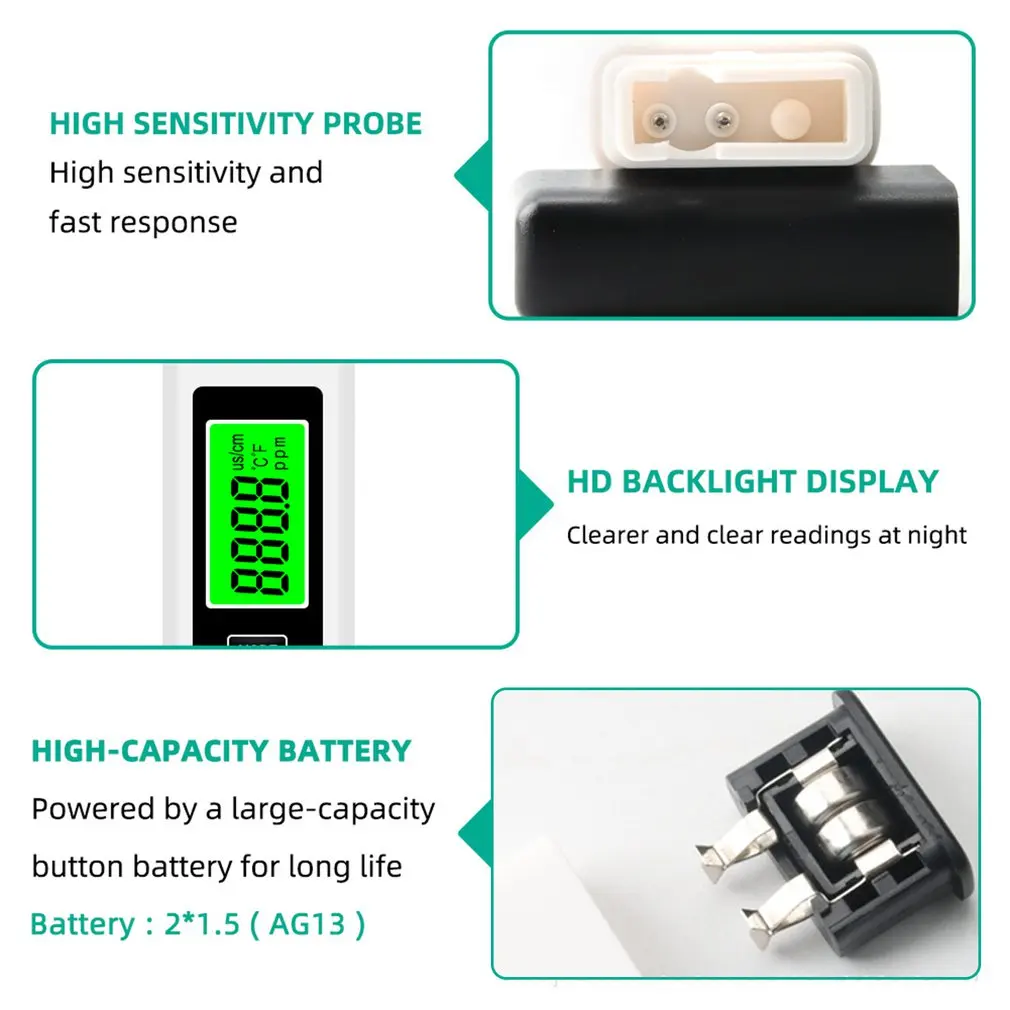 HIGH SENSITIVITY PROBE
High sensitivity and fast response

us/cm
°C°F
ppm
8888

HD BACKLIGHT DISPLAY
Clearer and clear readings at night

HIGH-CAPACITY BATTERY
Powered by a large-capacity button battery for long life
Battery : 2*1.5 ( AG13 )