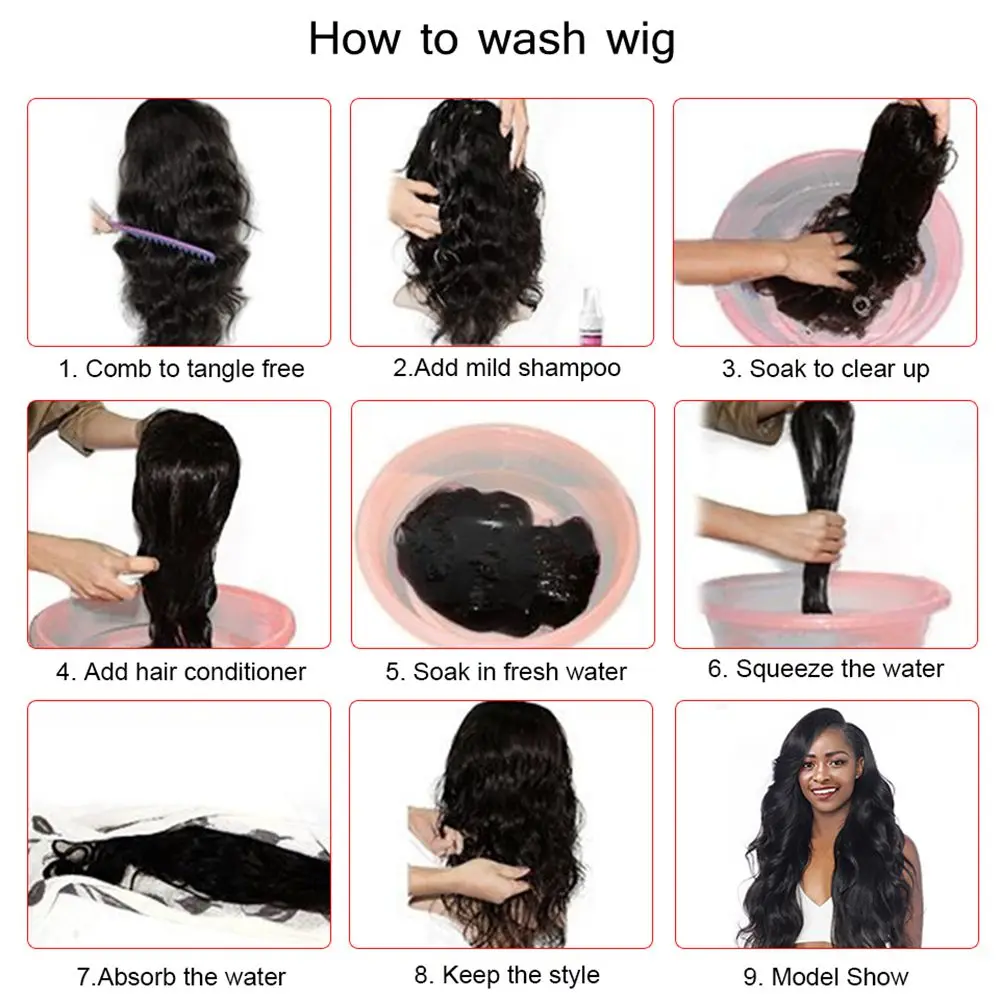 How to wash wig

1. Comb to tangle free

2.Add mild shampoo

3. Soak to clear up

4. Add hair conditioner

5. Soak in fresh water

6. Squeeze the water

7.Absorb the water

8. Keep the style

9. Model Show