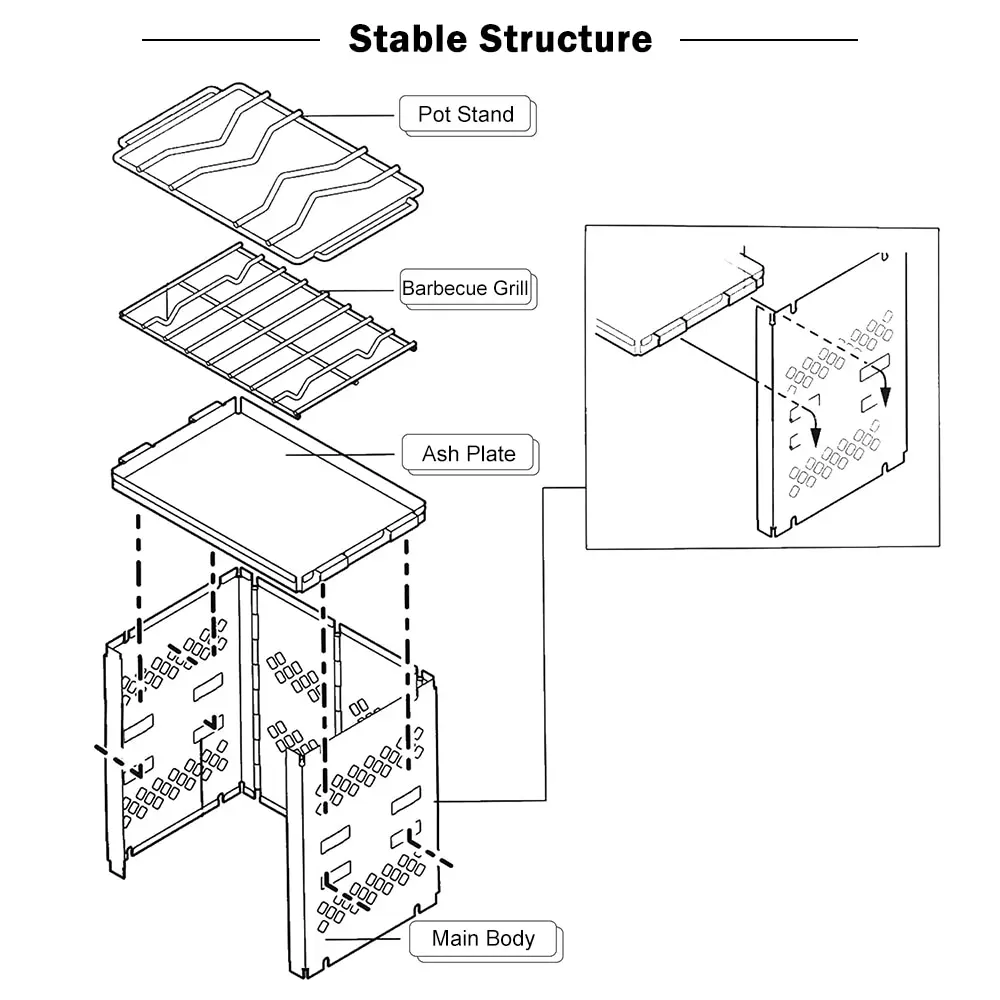 Stable Structure

Pot Stand

Barbecue Grill

Ash Plate

Main Body