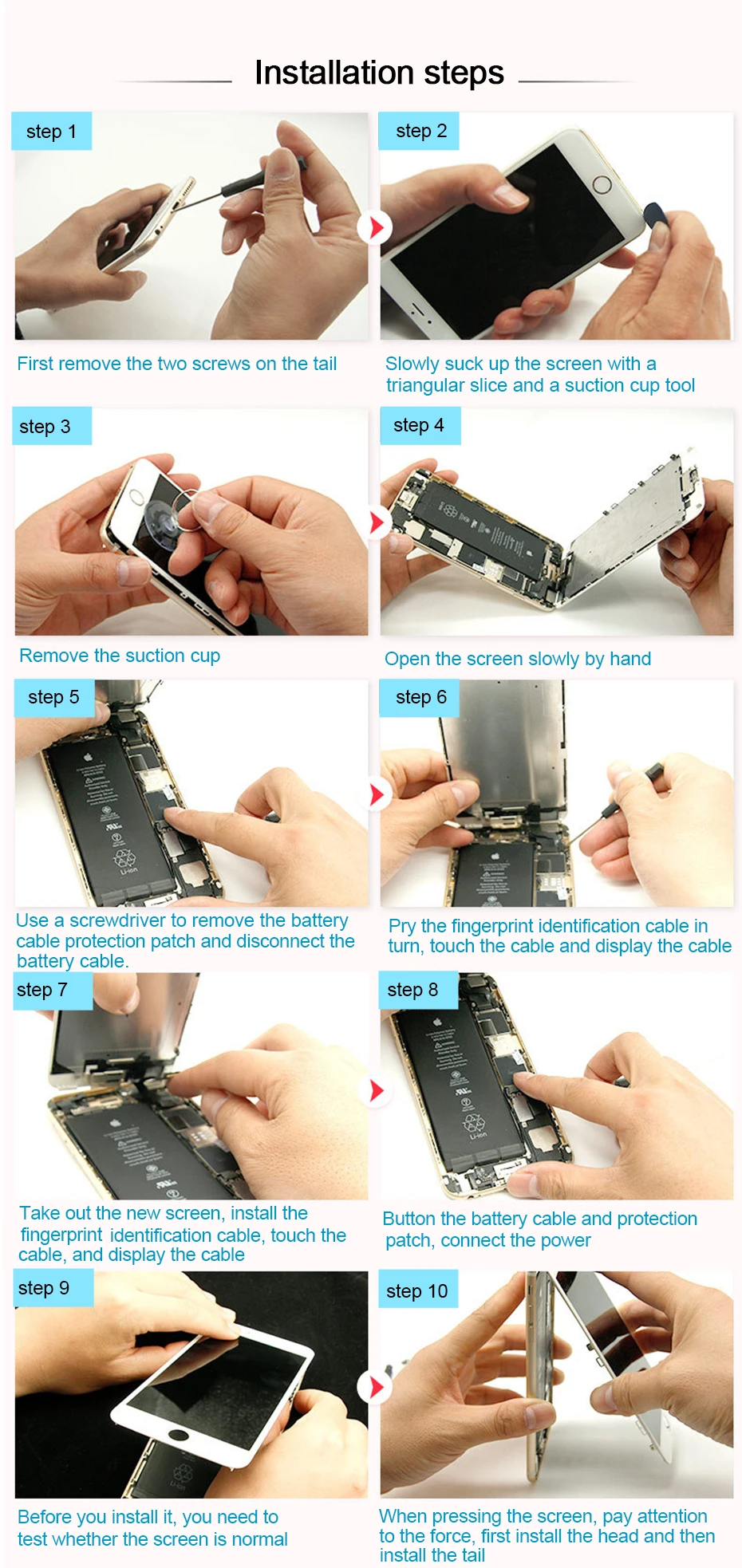 Installation steps

step 1

First remove the two screws on the tail

step 2

Slowly suck up the screen with a triangular slice and a suction cup tool

step 3

Remove the suction cup

step 4

Open the screen slowly by hand

step 5

Use a screwdriver to remove the battery cable protection patch and disconnect the battery cable.

step 6

Pry the fingerprint identification cable in turn, touch the cable and display the cable

step 7

Take out the new screen, install the fingerprint identification cable, touch the cable, and display the cable

step 8

Button the battery cable and protection patch, connect the power

step 9

Before you install it, you need to test whether the screen is normal

step 10

When pressing the screen, pay attention to the force, first install the head and then install the tail