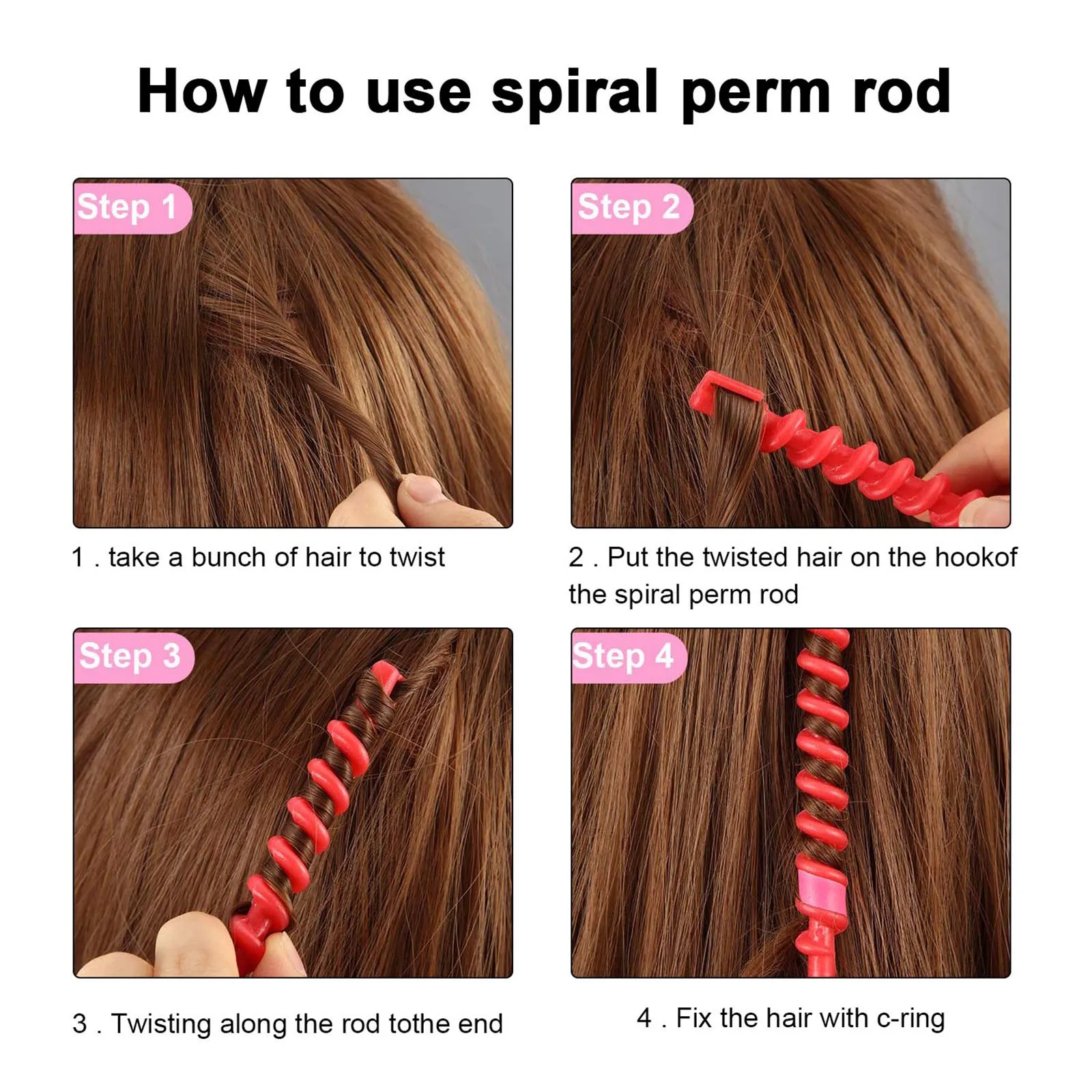 How to use spiral perm rod

Step 1

1 . take a bunch of hair to twist

Step 2

2 . Put the twisted hair on the hookof the spiral perm rod

Step 3

3 . Twisting along the rod tothe end

Step 4

4 . Fix the hair with c-ring