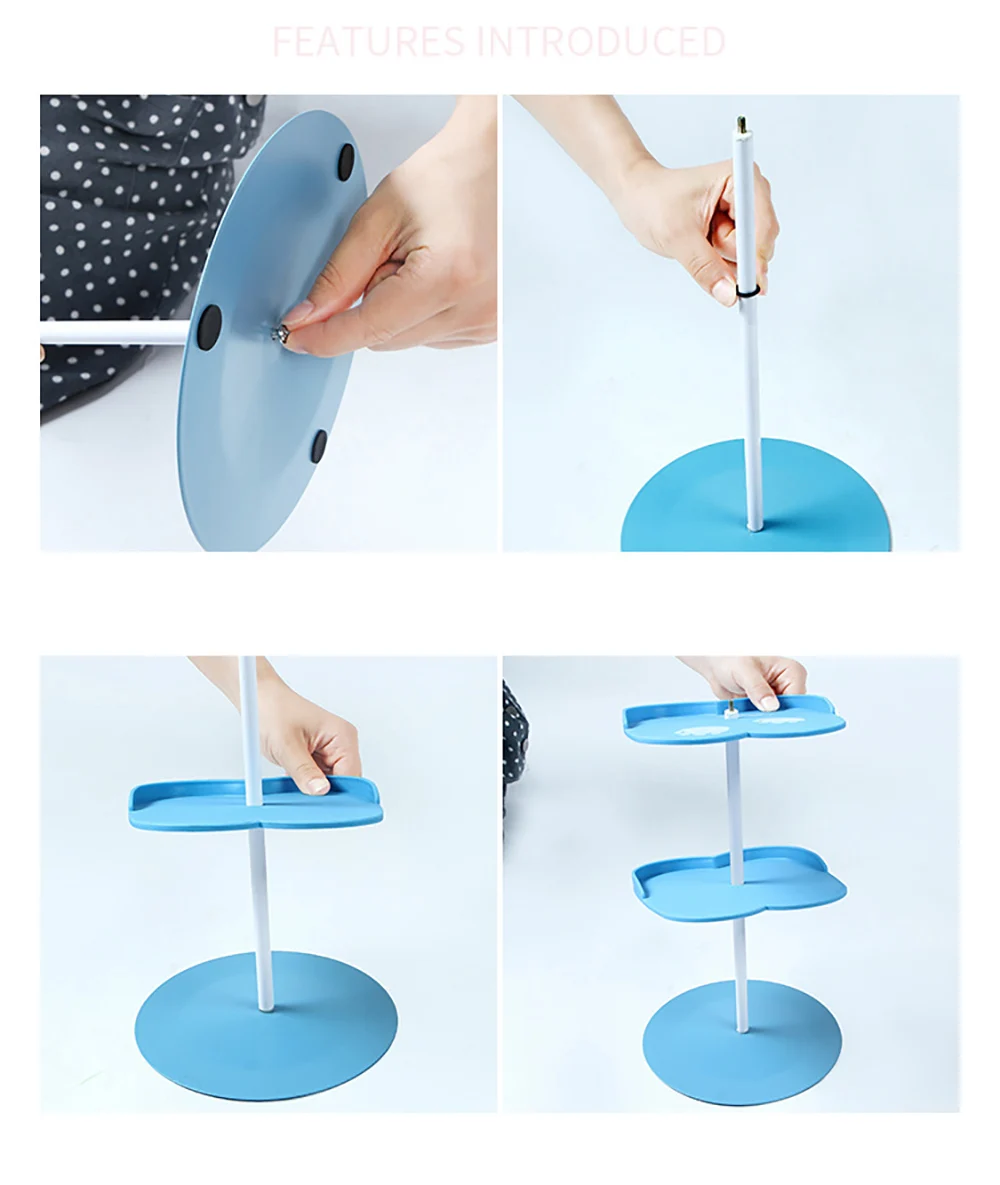 FEATURES INTRODUCED